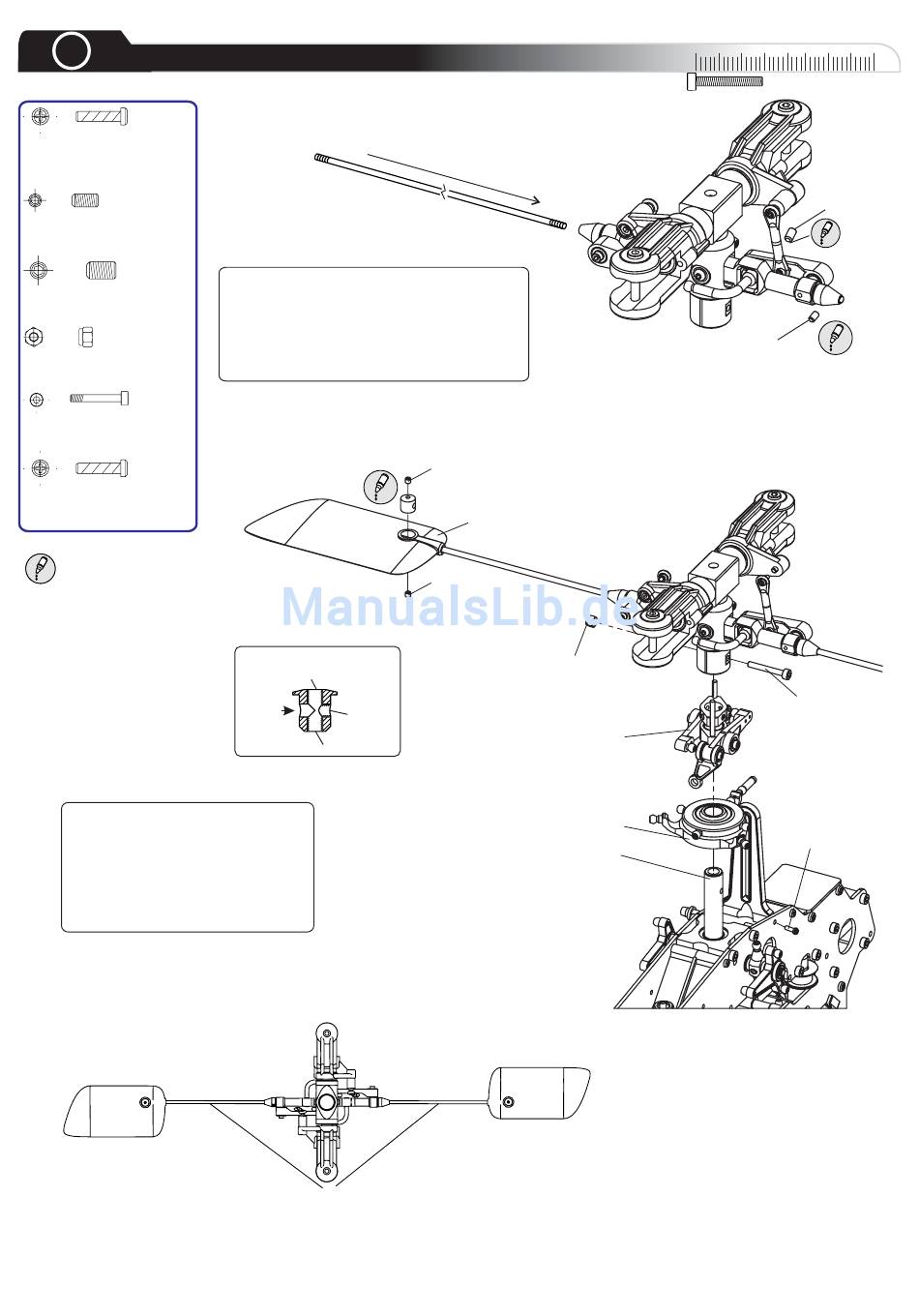 ManualsLib.de