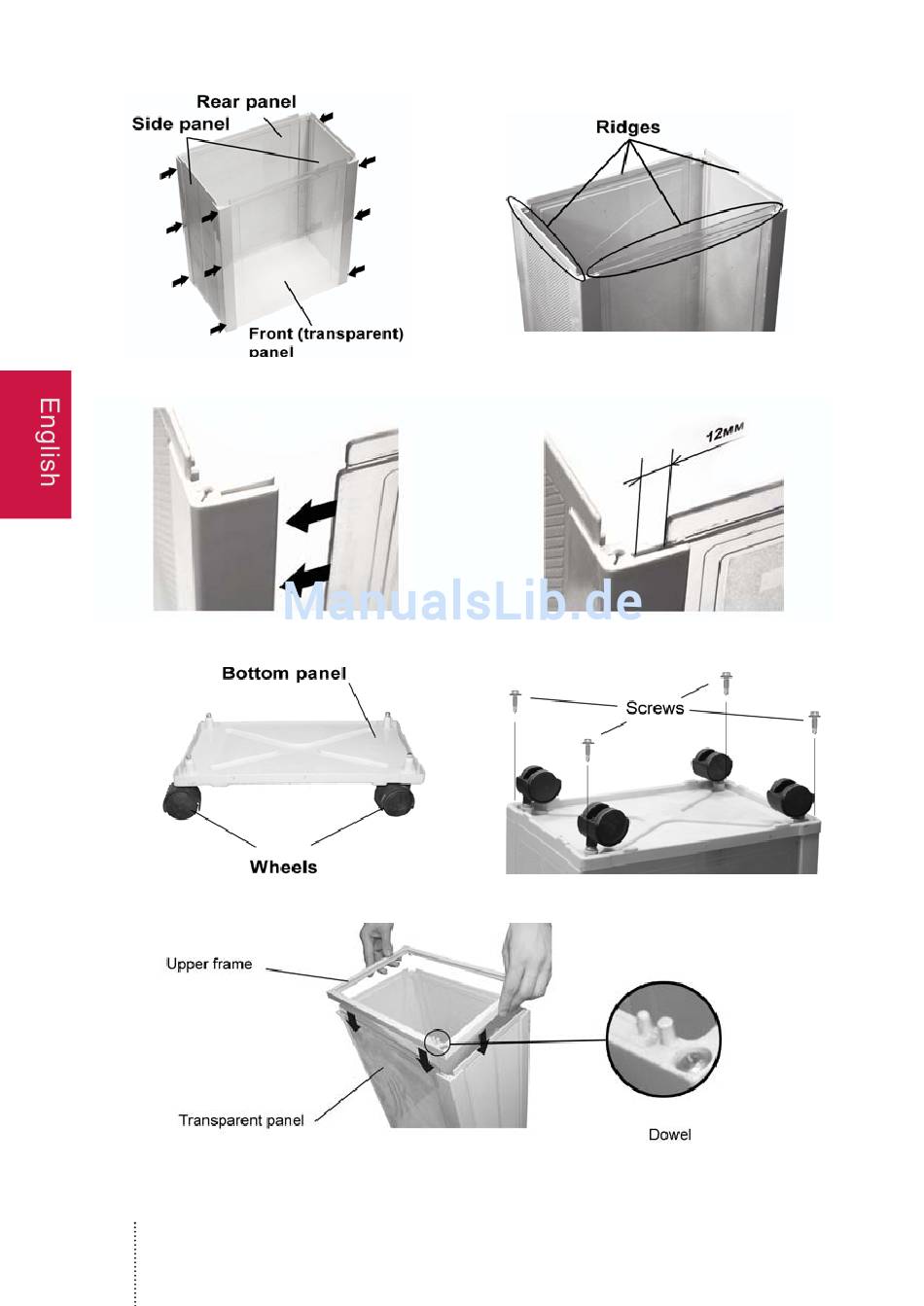 Rear panel
Side panel
Front (transparent) panel

Ridges

English

12MM

ManualsLib.de

Bottom panel
Wheels

Screws

Upper frame
Transparent panel
Dowel