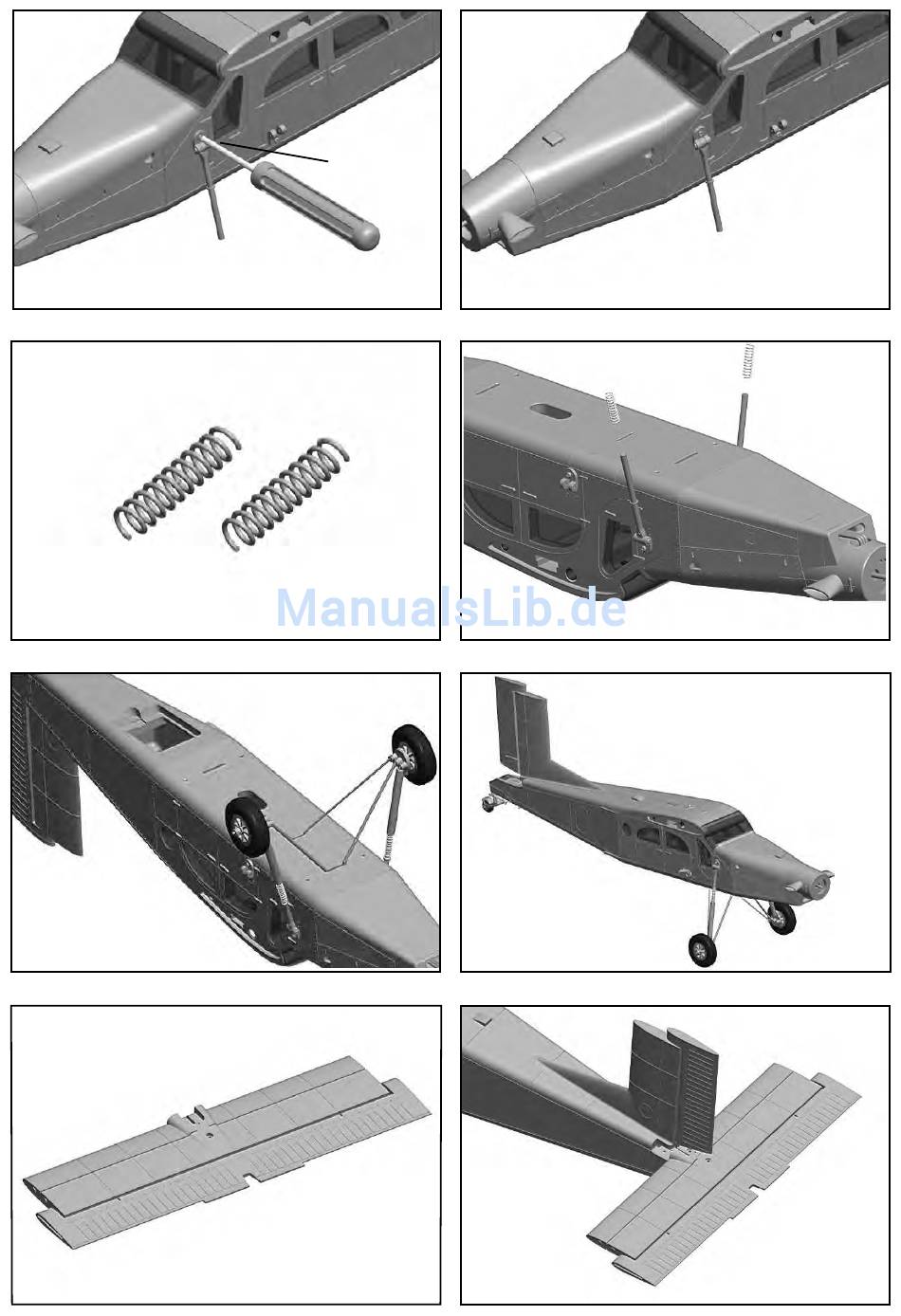 ManualsLib.de