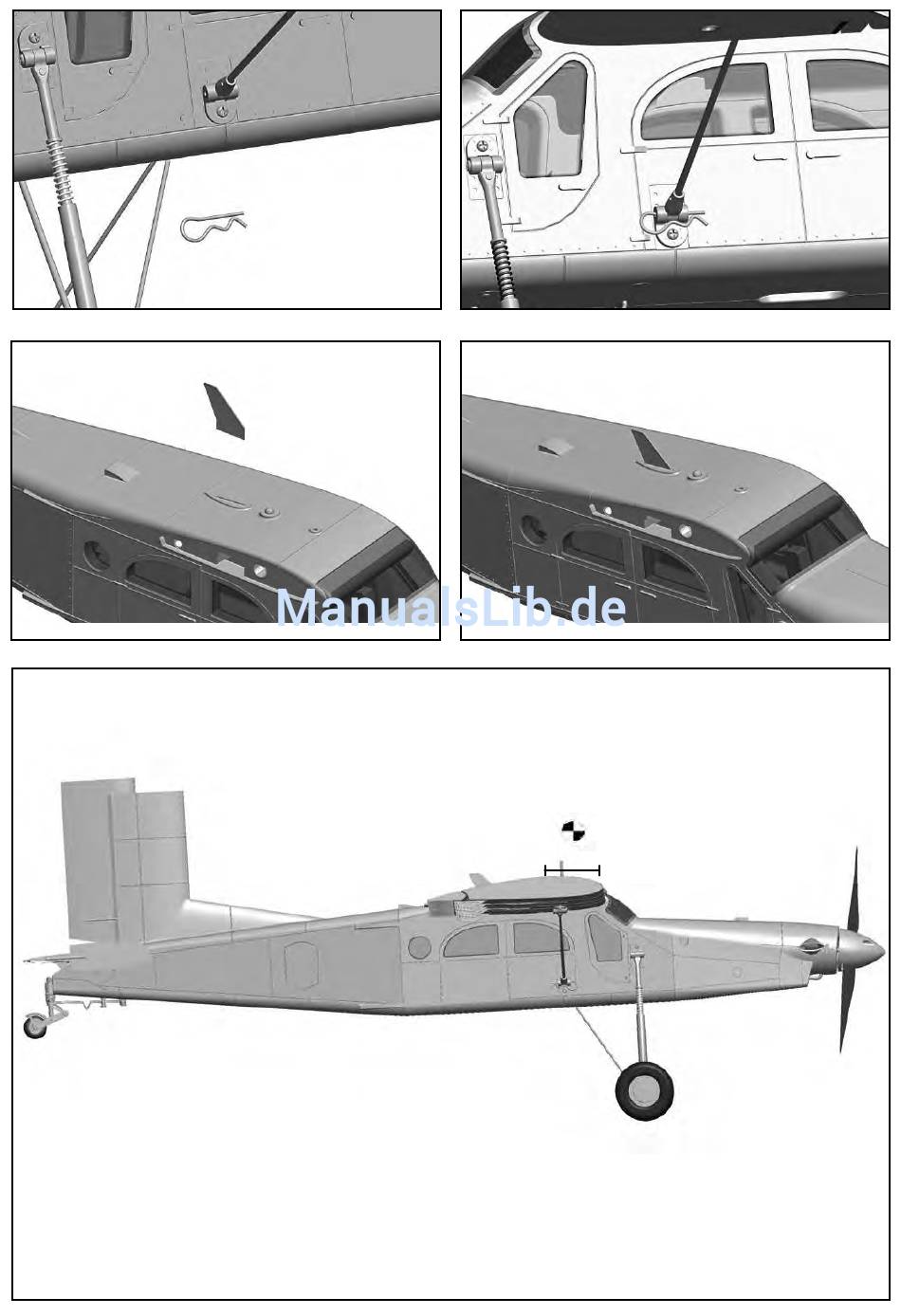 ManualsLib.de