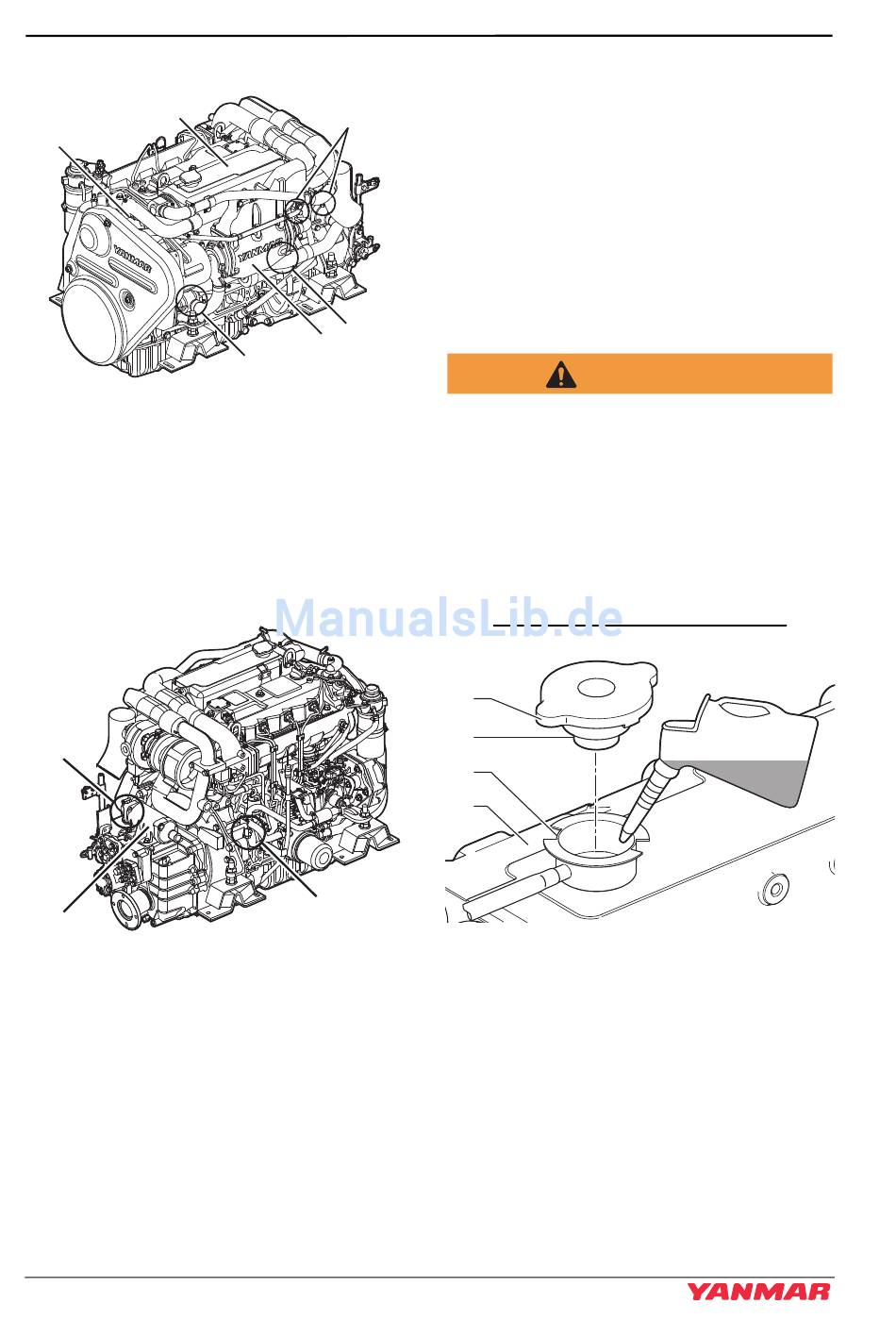 YANMAR

YANMAR

ManualsLib.de

YANMAR