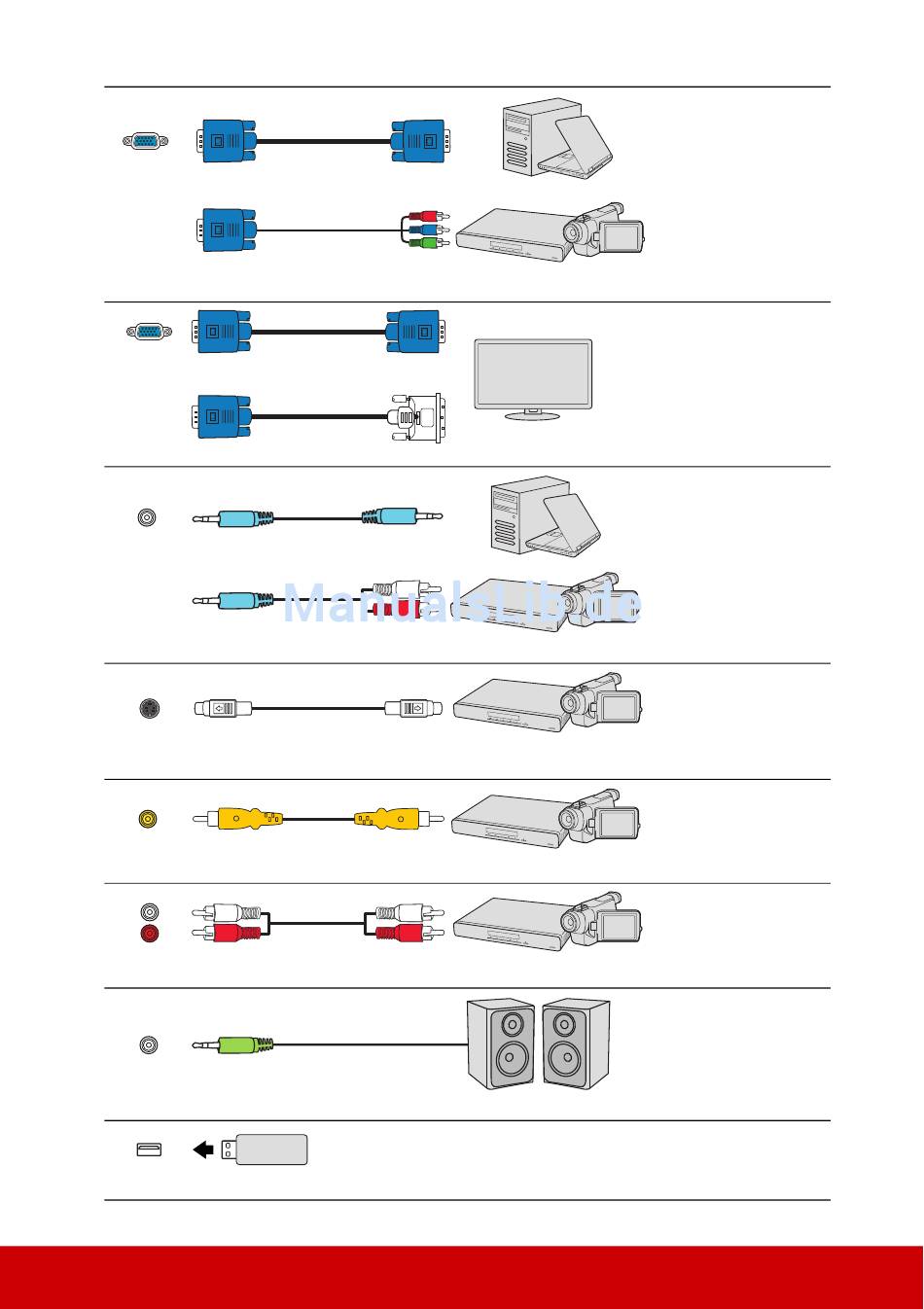 ManualsLib.de