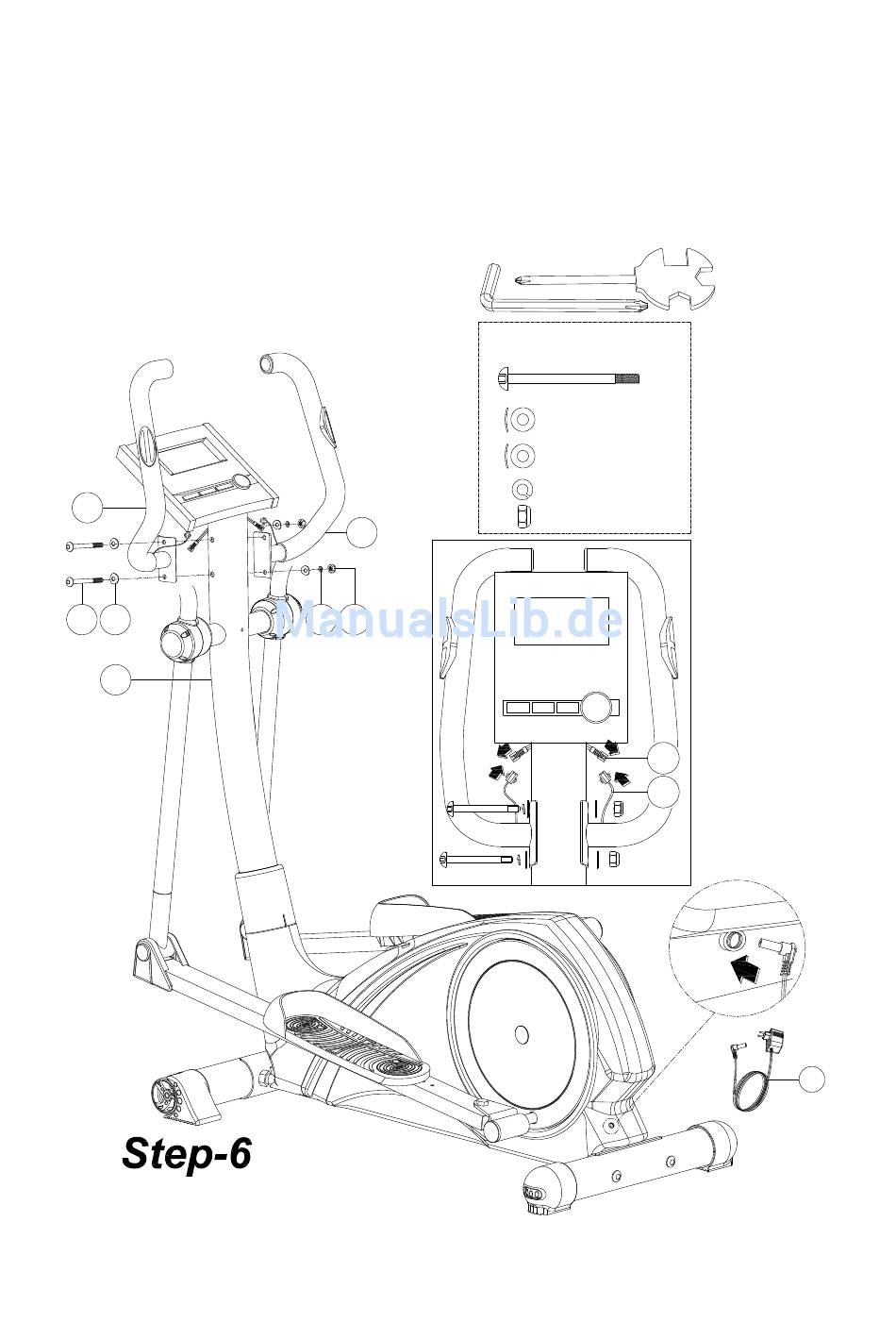 ManualsLib.de

Step-6