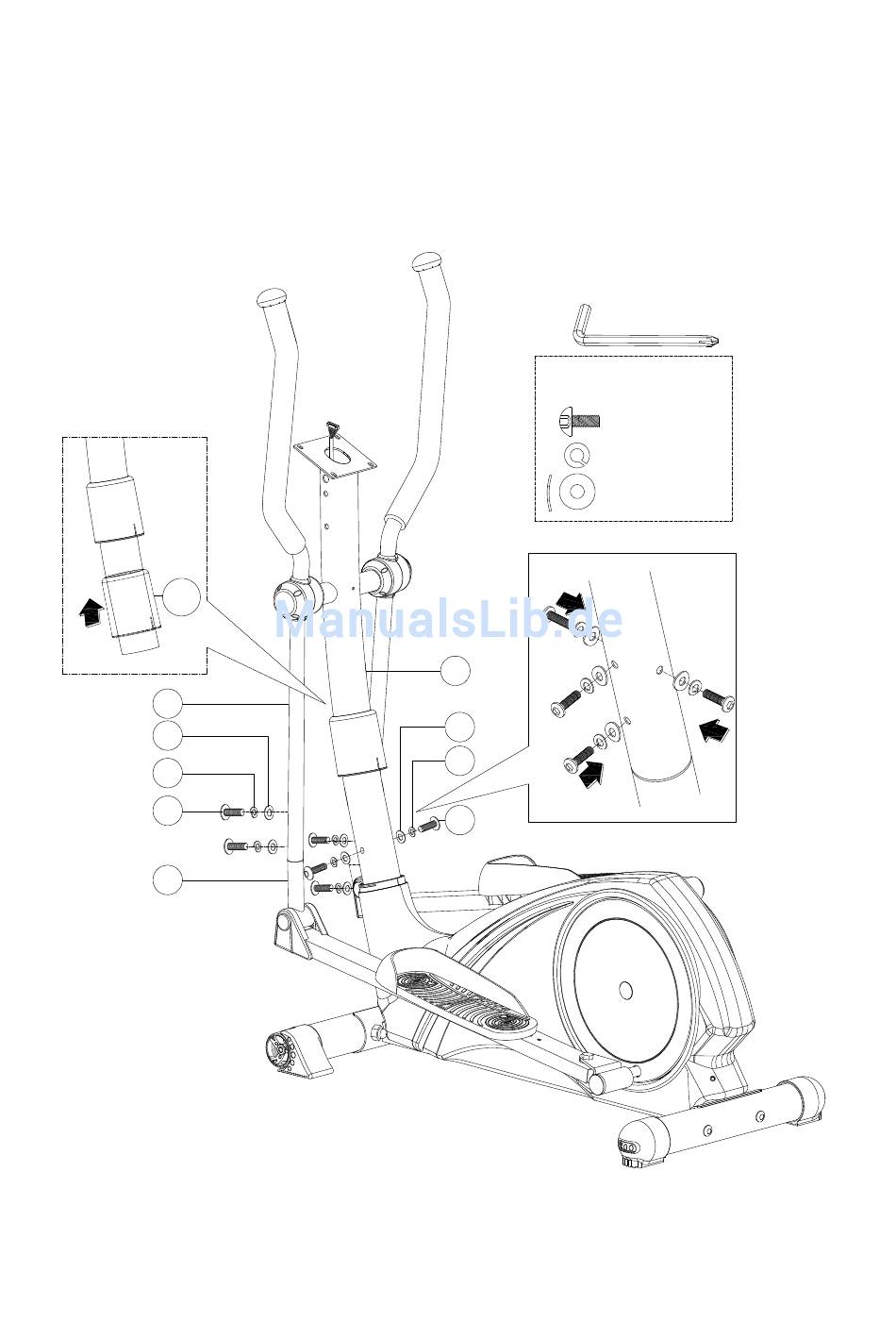 ManualsLib.de