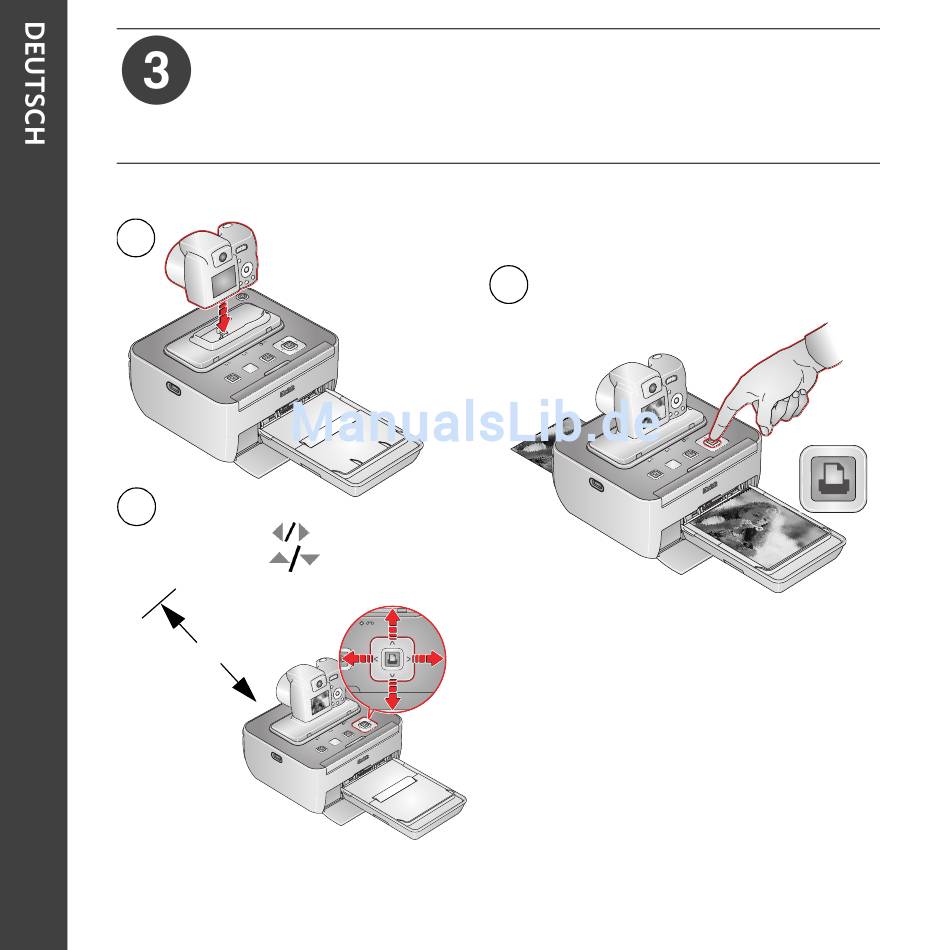 DEUTSCH

3

ManualsLib.de