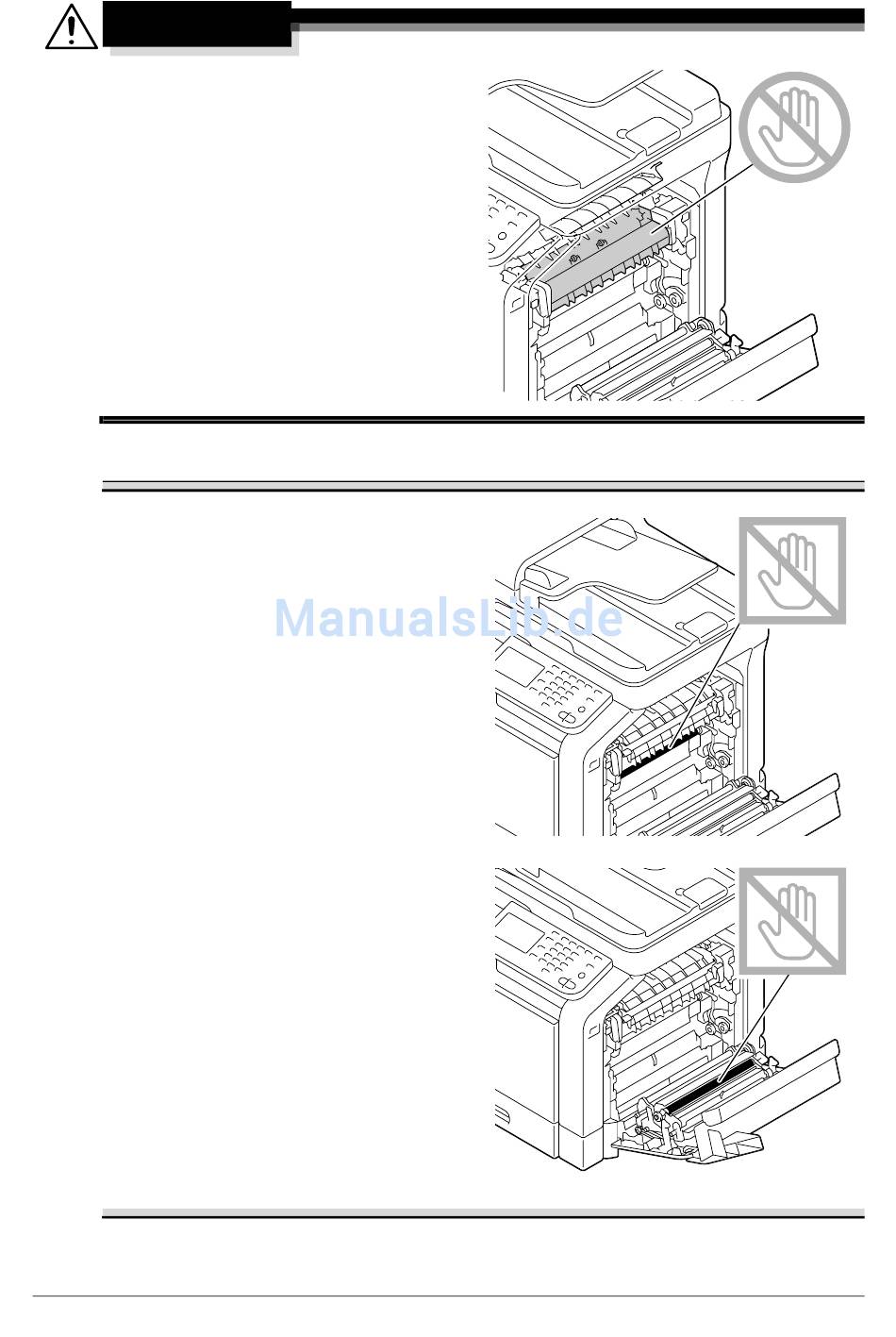 ManualsLib.de