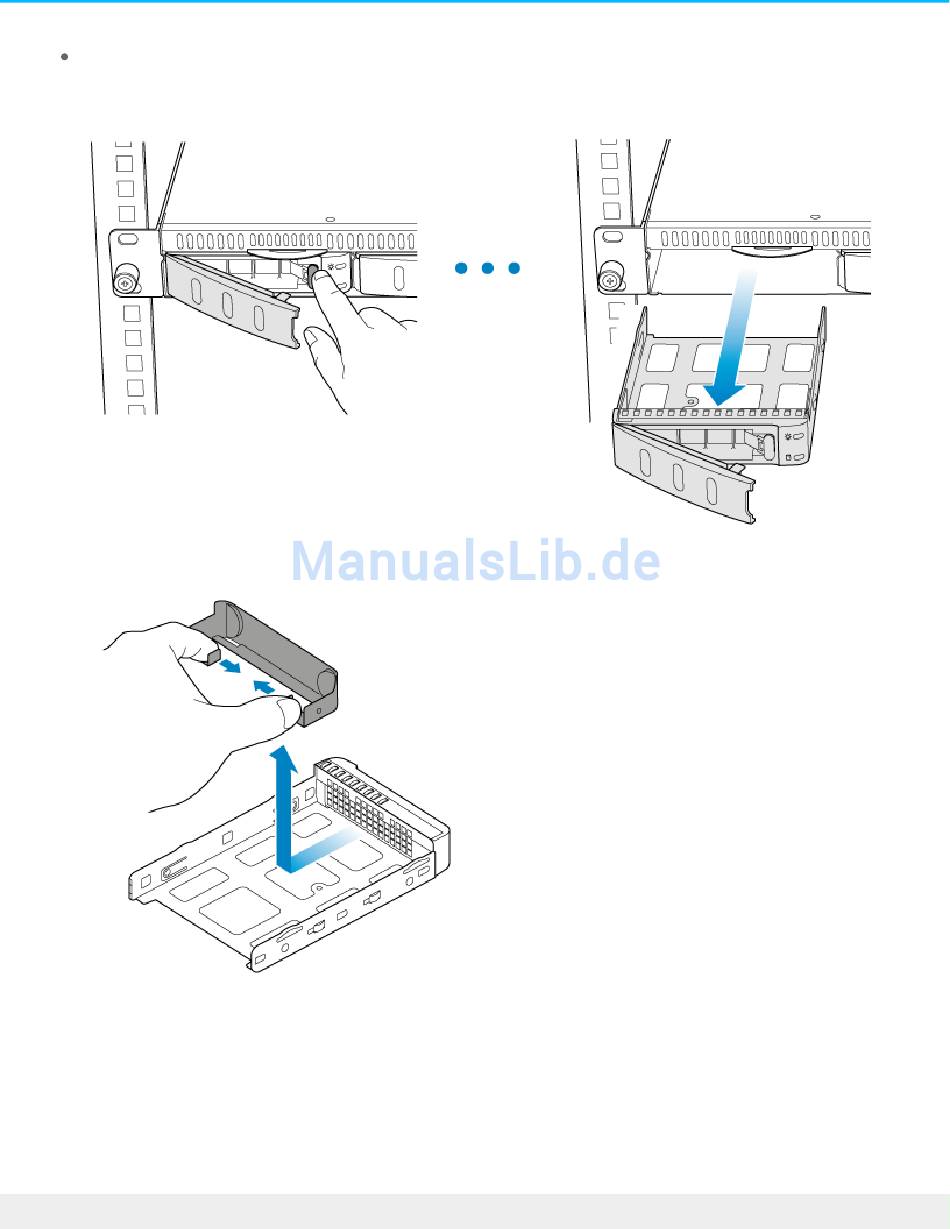 ManualsLib.de