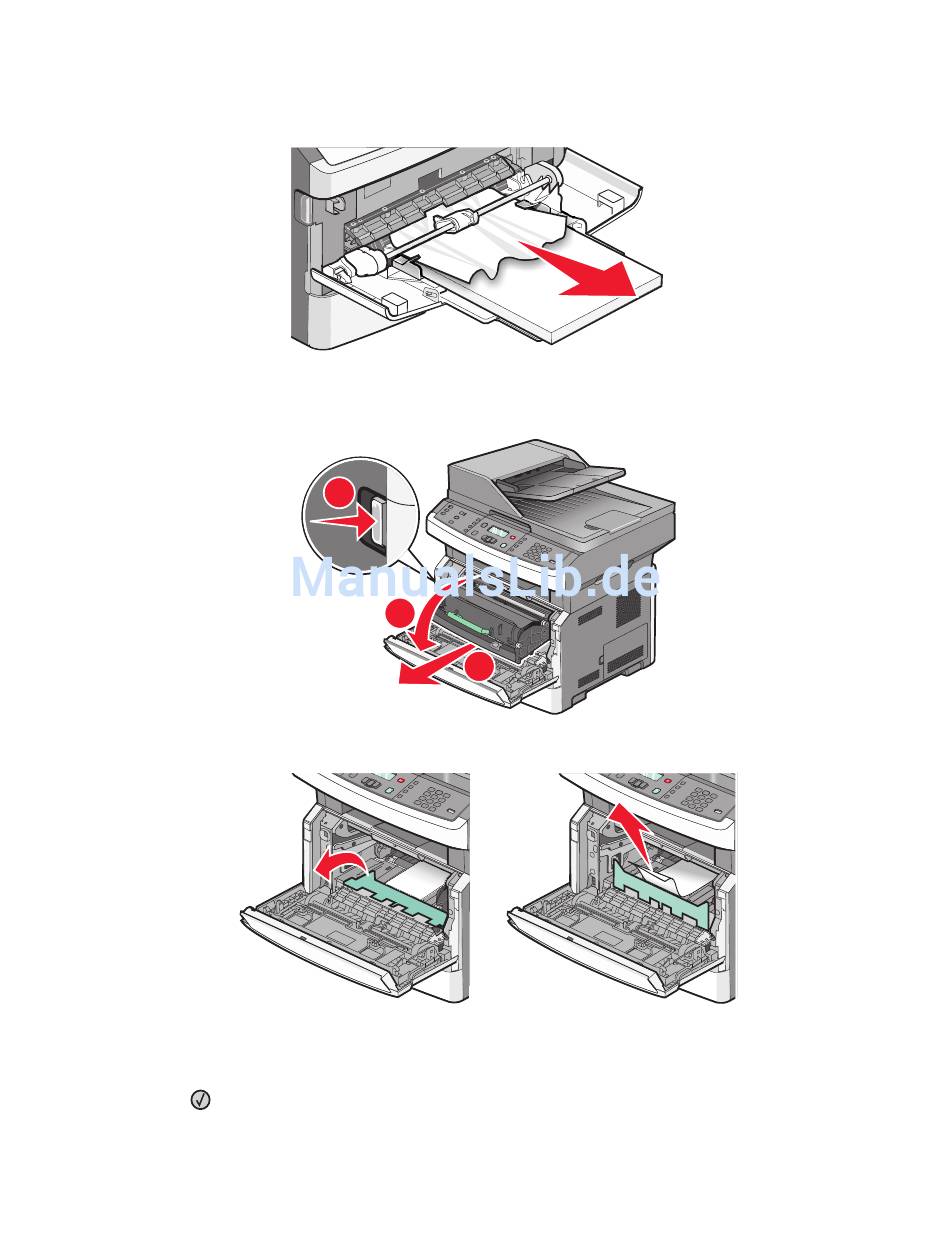 ManualsLib.de