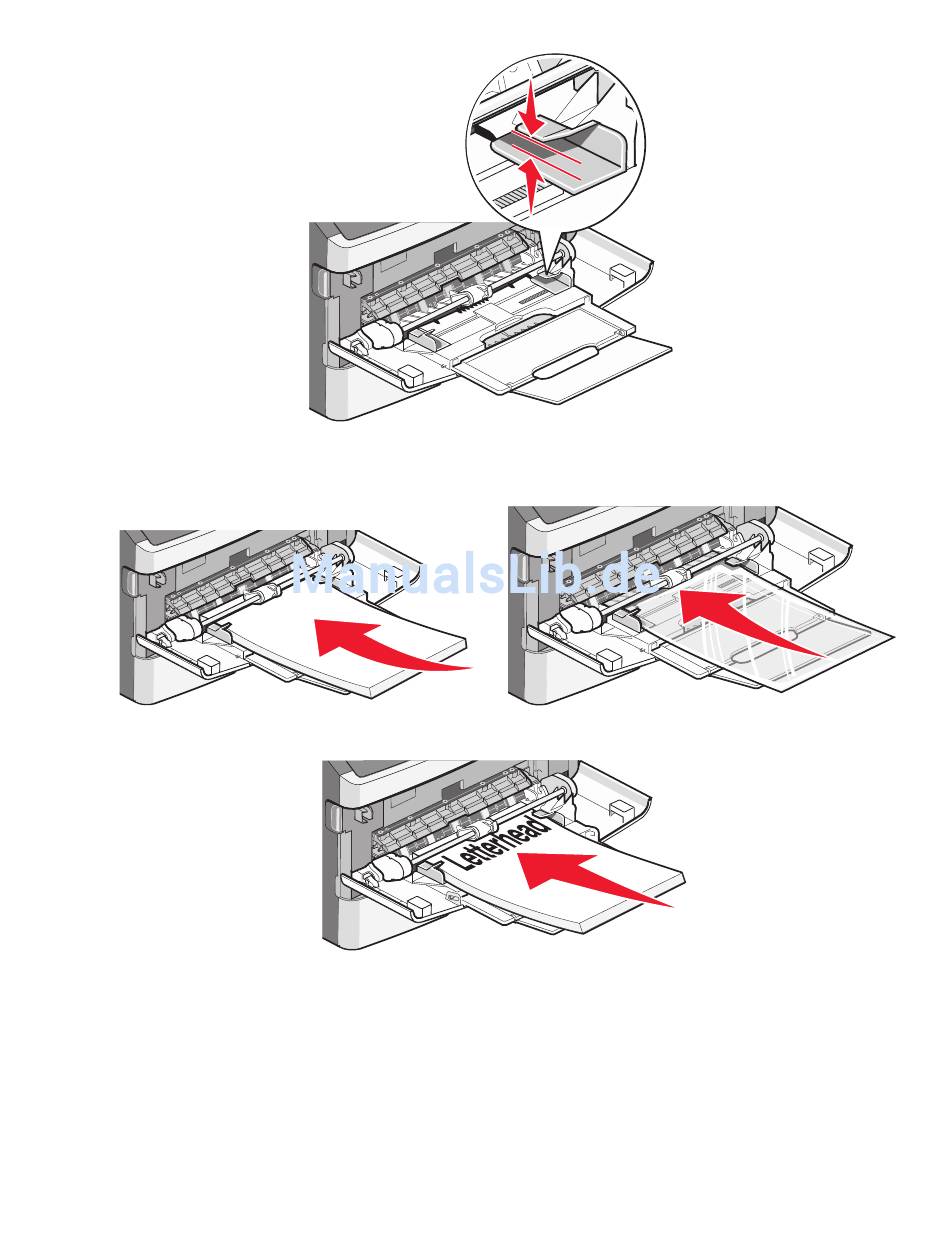 ManualsLib.de

Letterhead