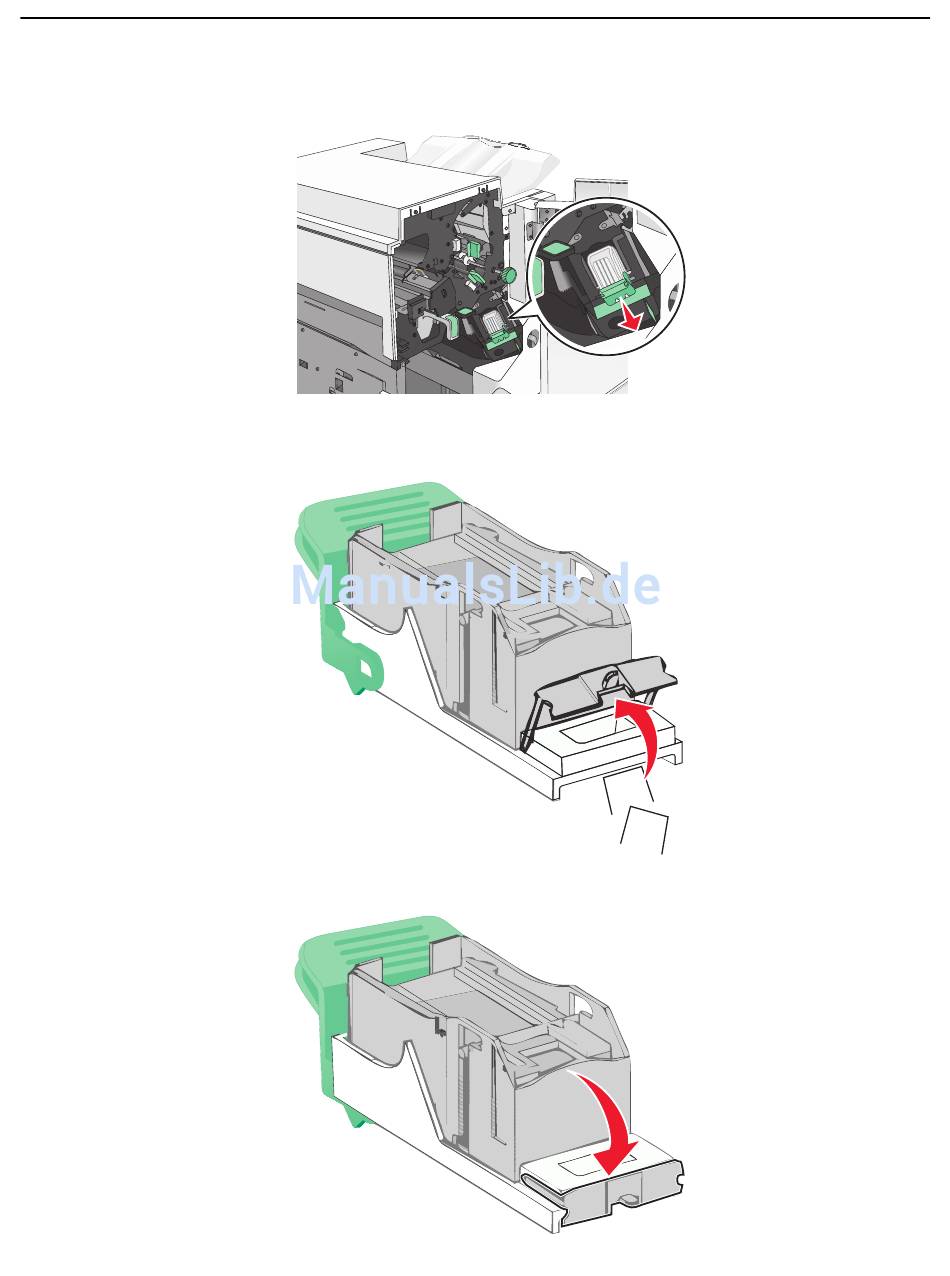 ManualsLib.de