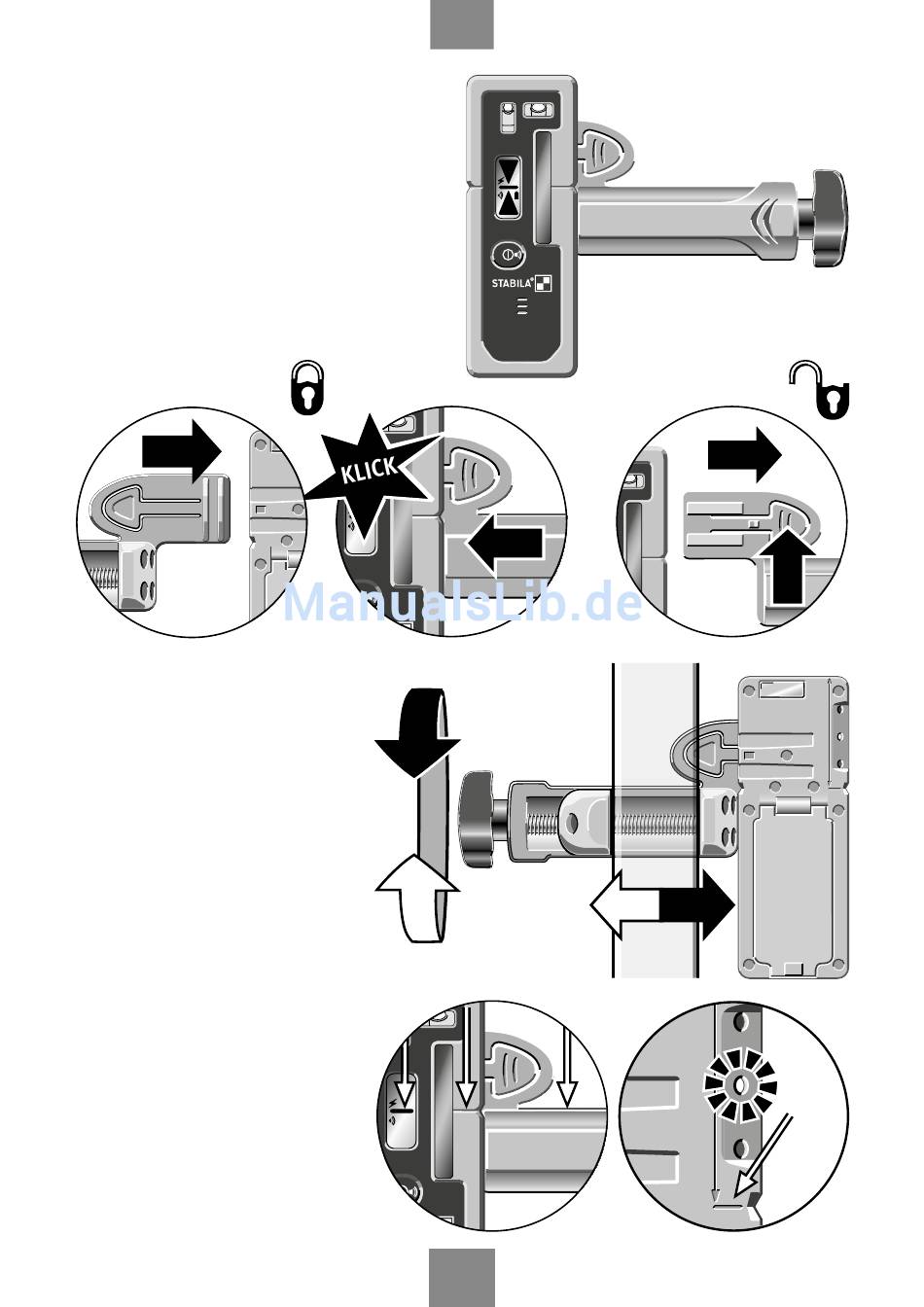 STABILA

KLICK

ManualsLib.de