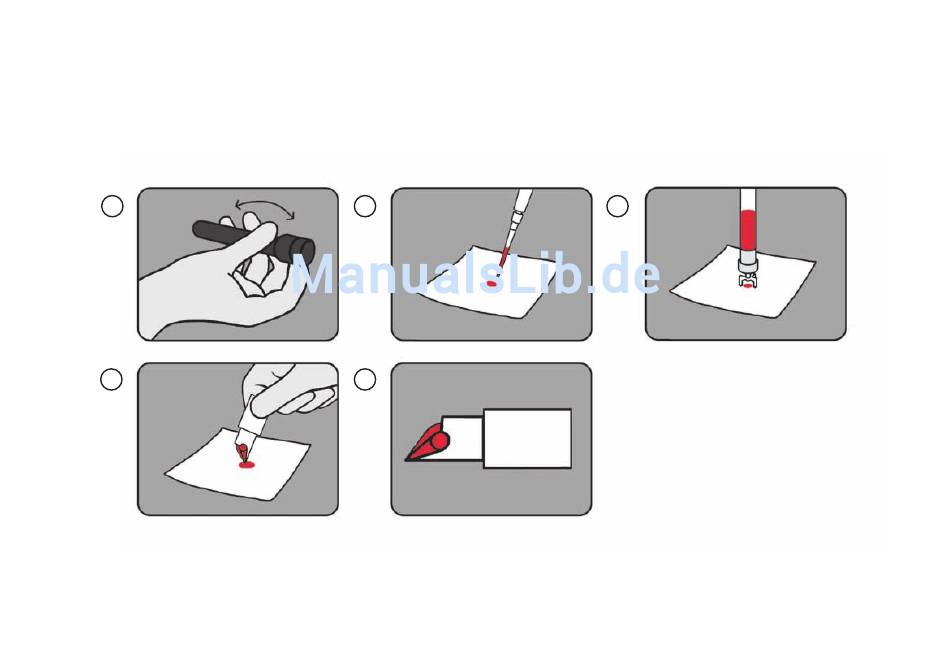 ManualsLib.de