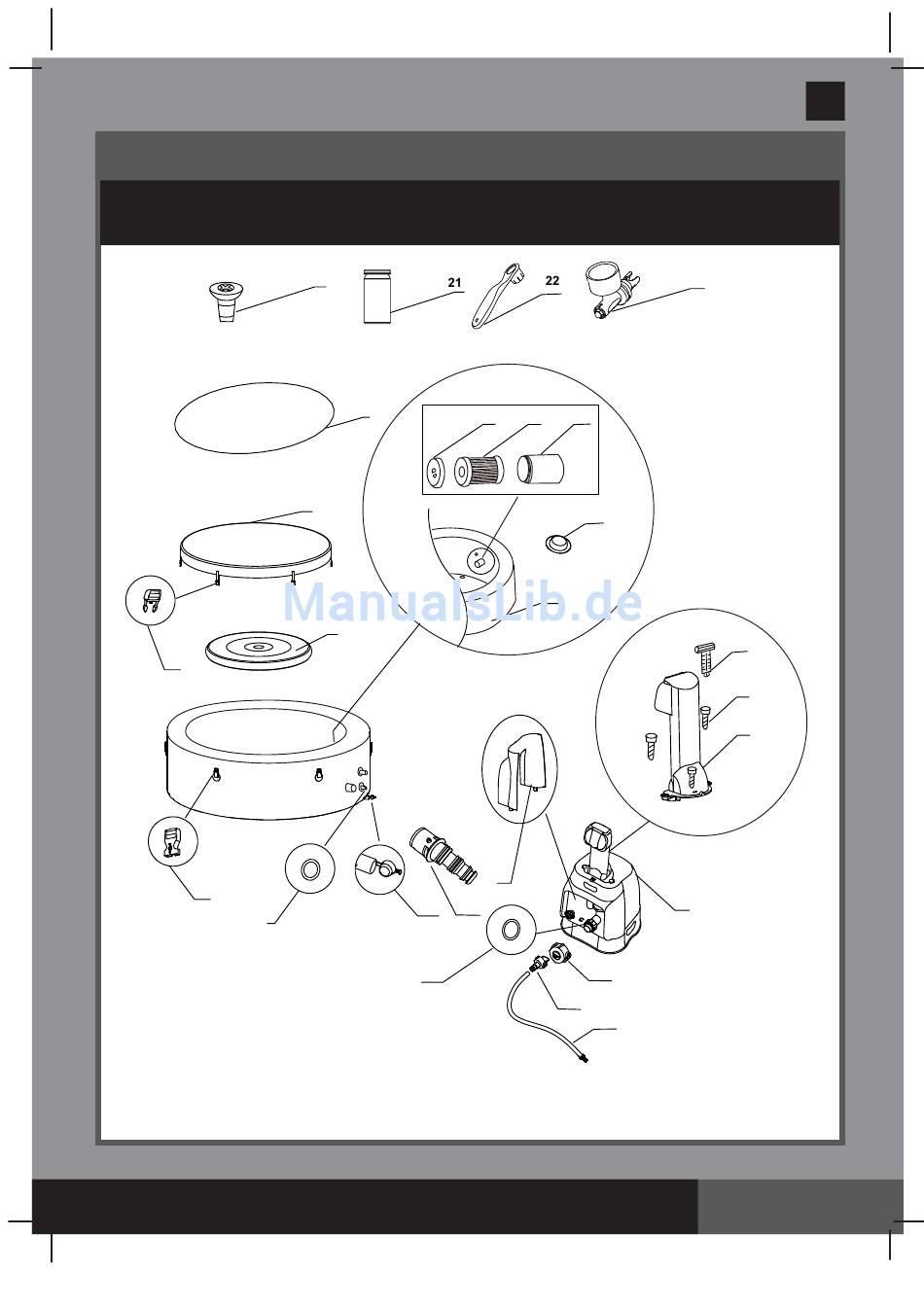 21

22

ManualsLib.de