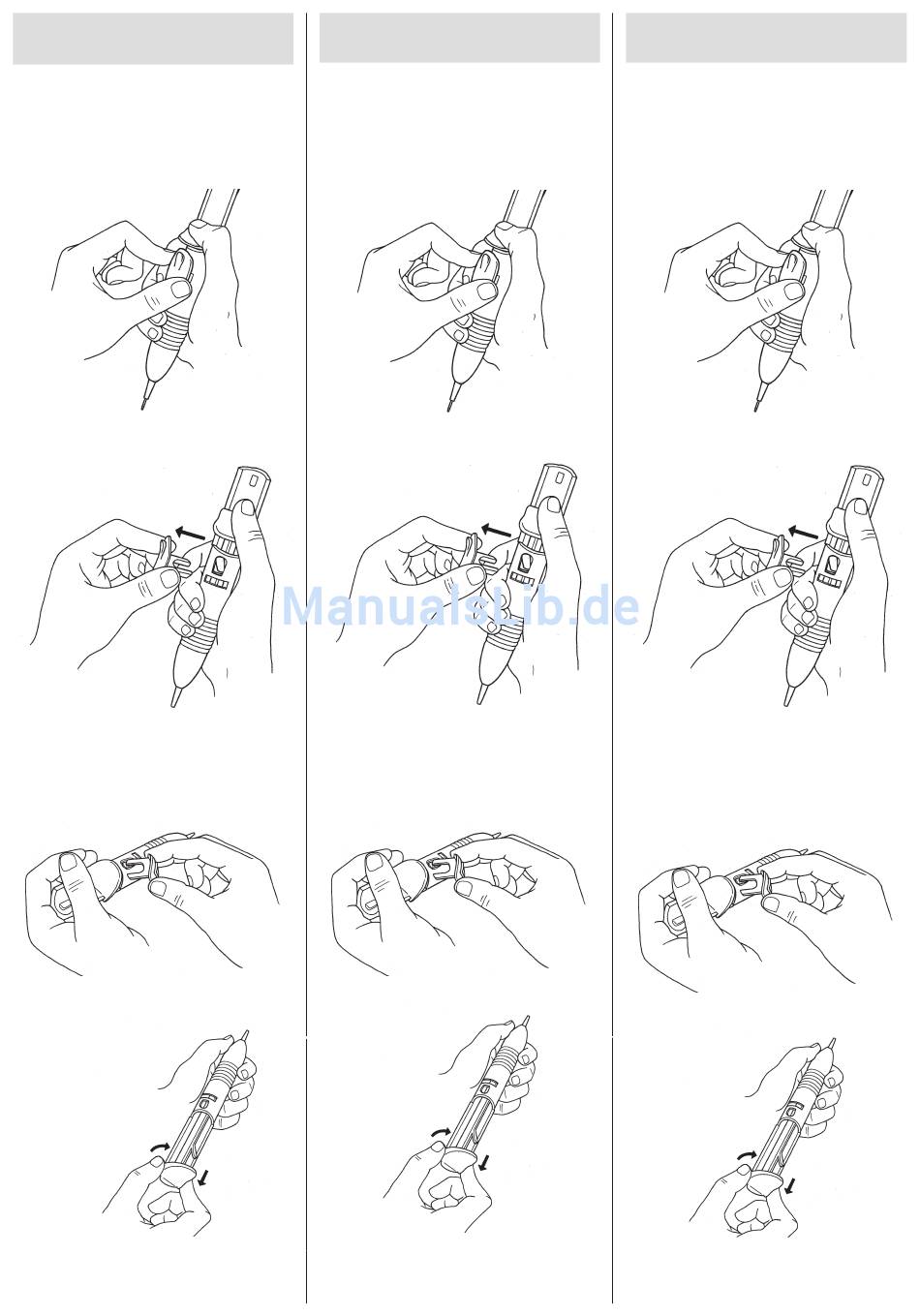 ManualsLib.de