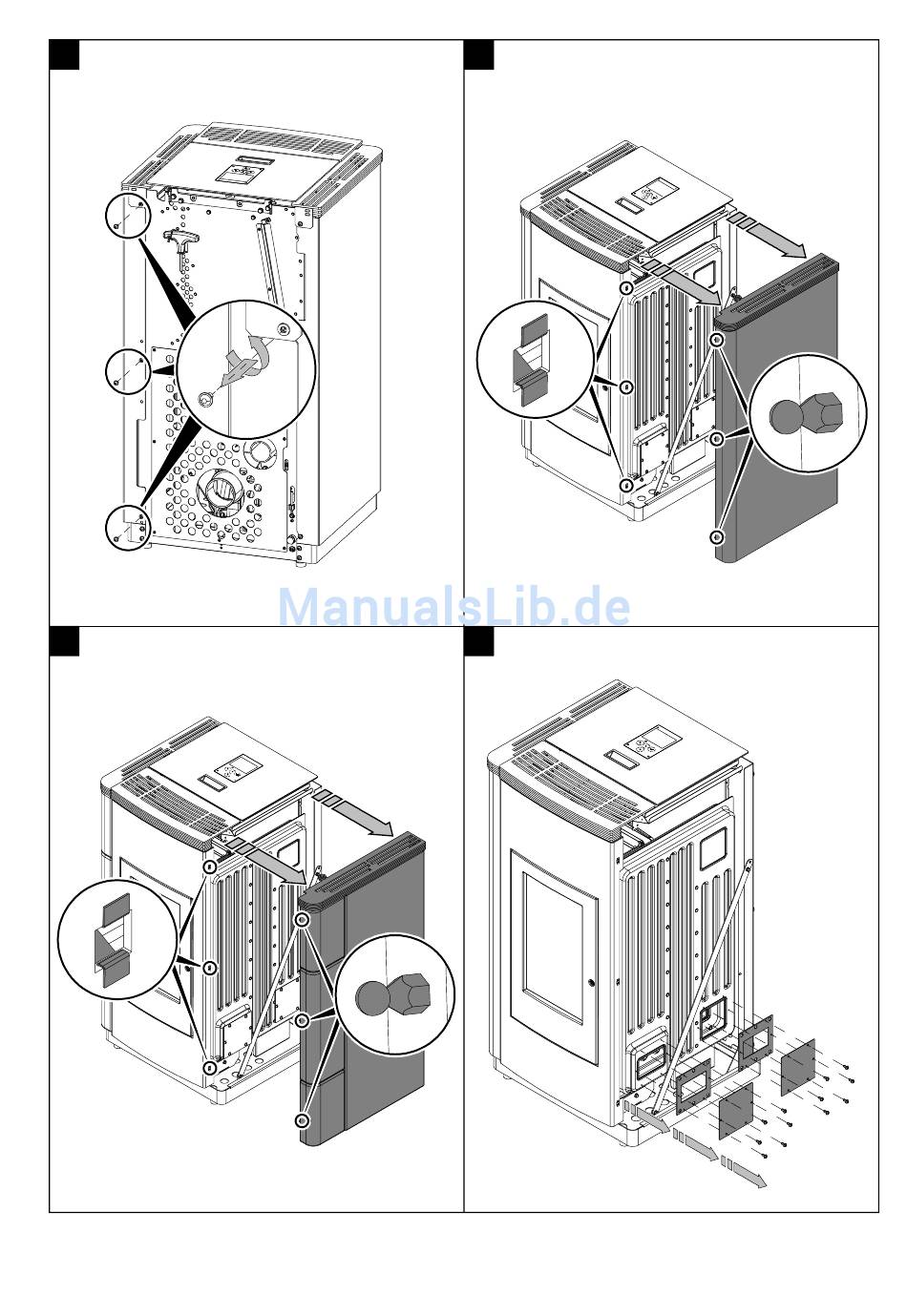 ManualsLib.de