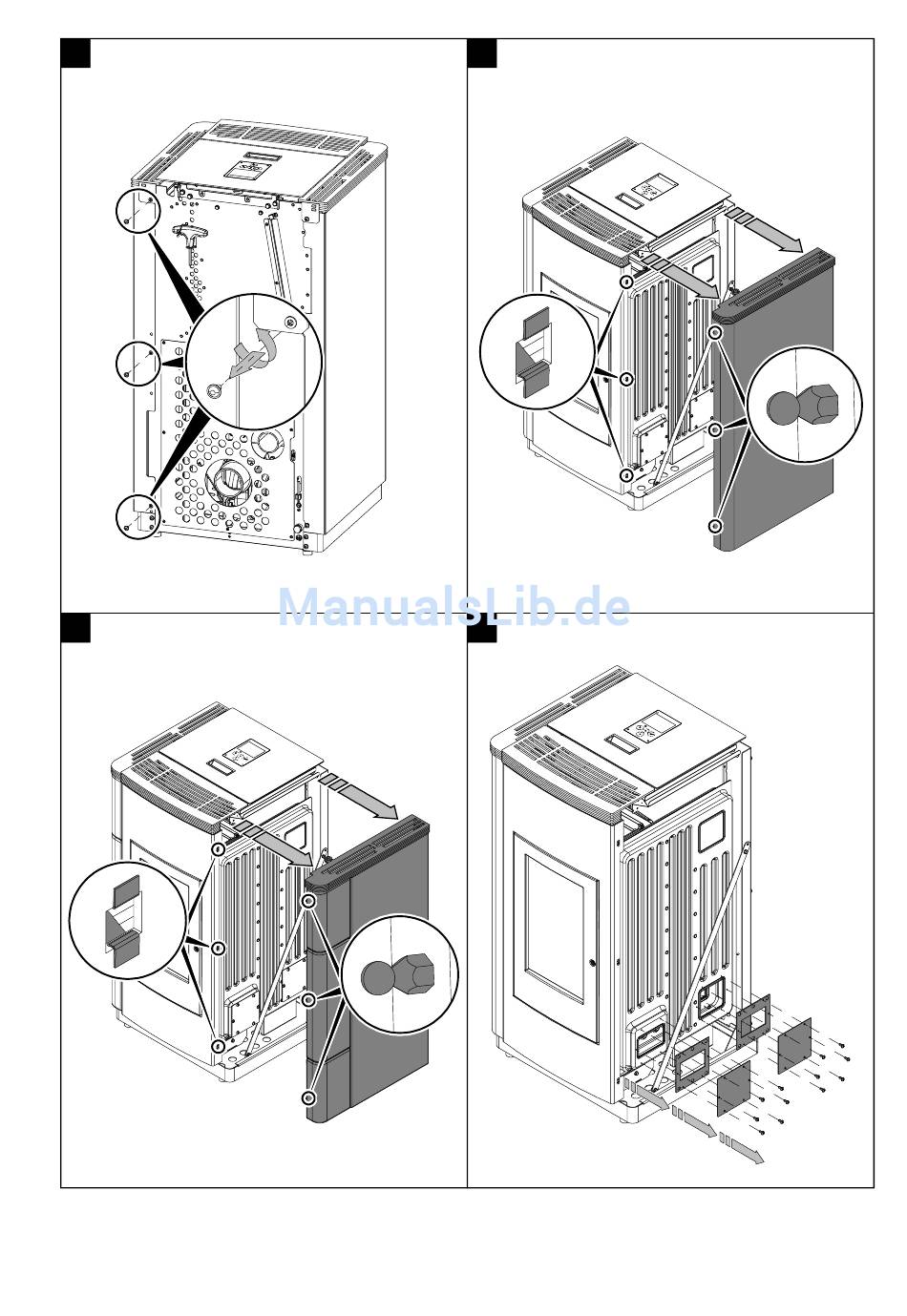 ManualsLib.de