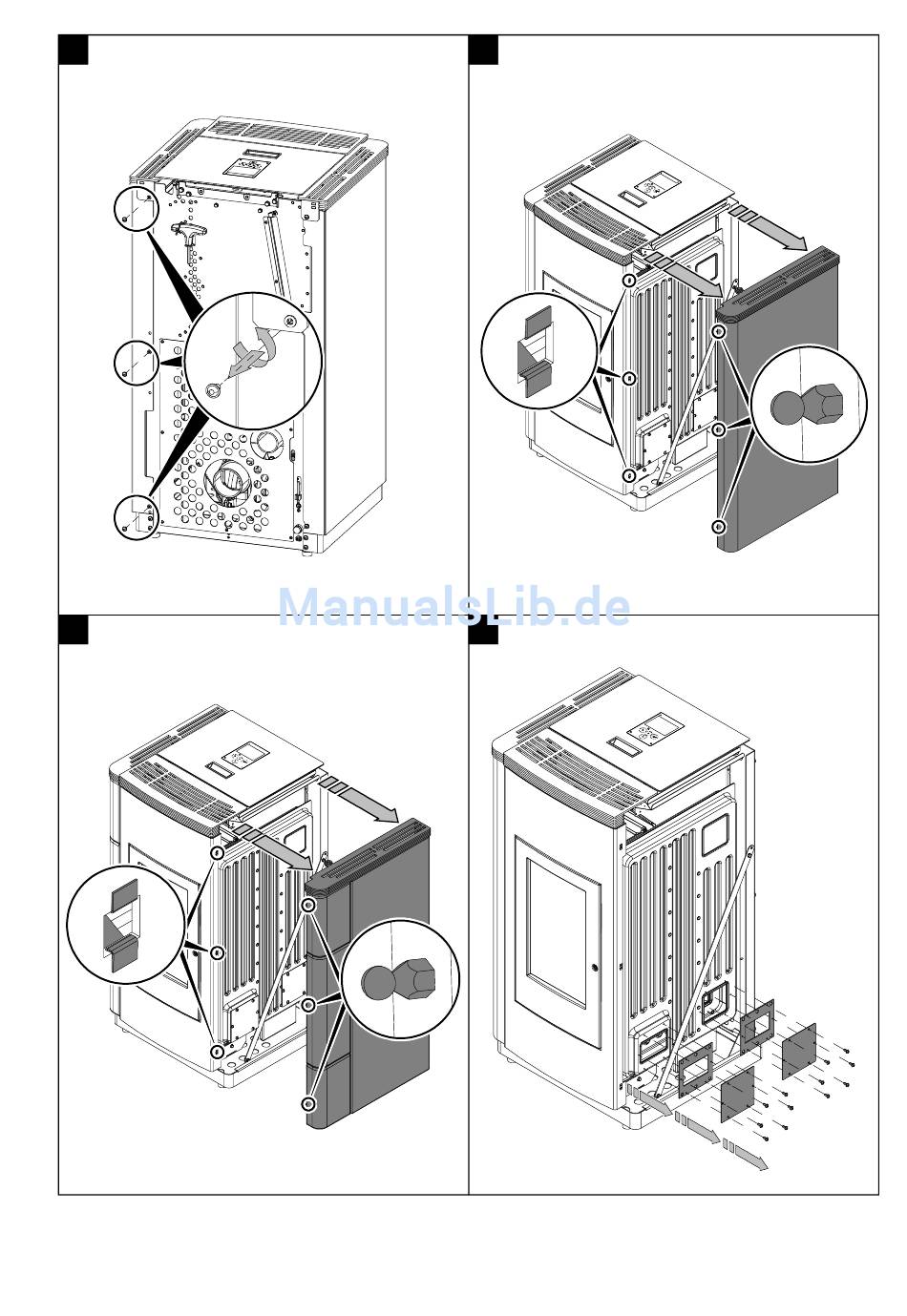 ManualsLib.de