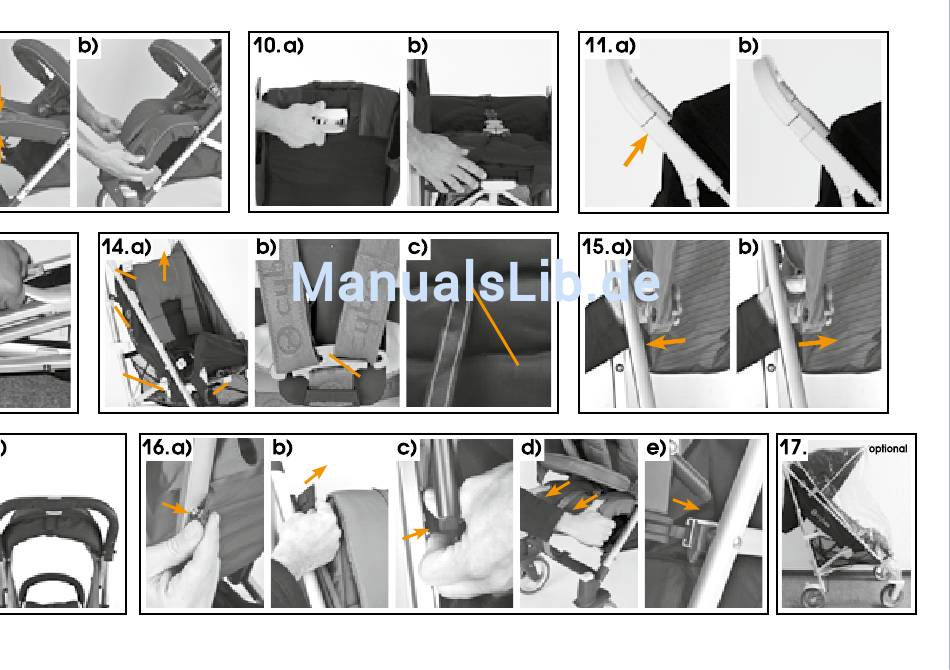 b)

10.a) b)

11.a) b)

14.a) b) c)

ManualsLib.de

15.a) b)

)

16.a) b) c) d) e)

17. optional