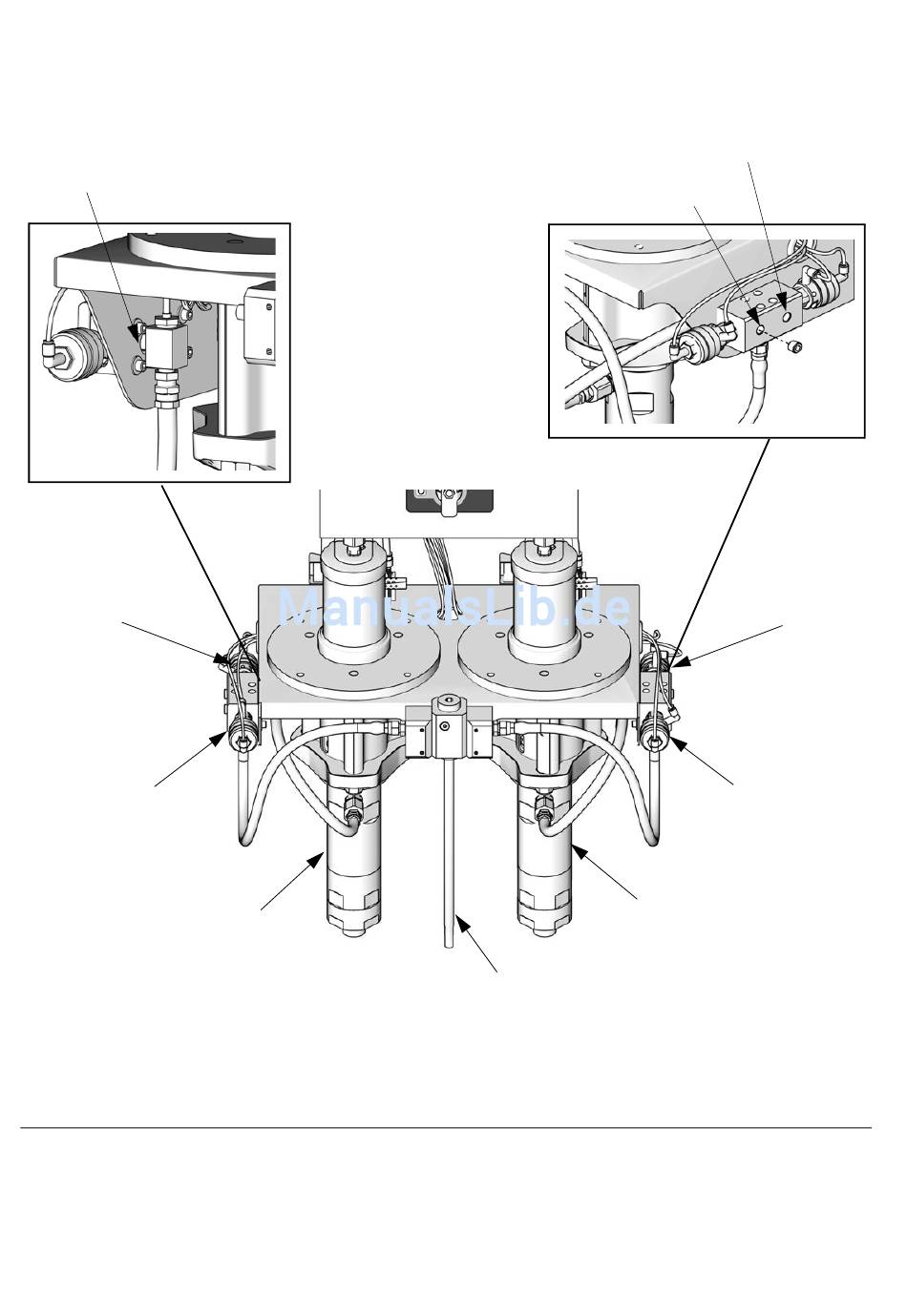 ManualsLib.de