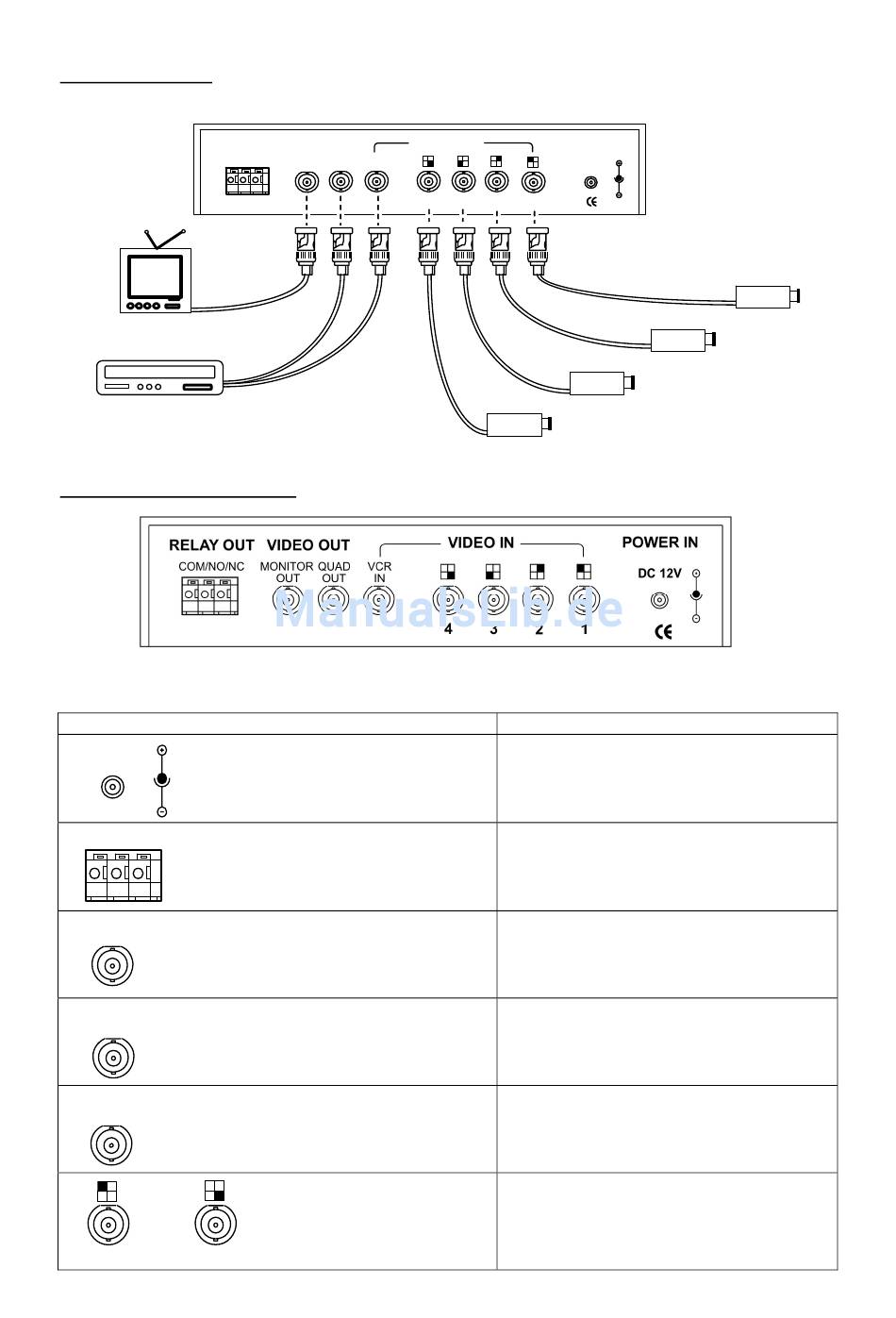 RELAY OUT VIDEO OUT VIDEO IN POWER IN

COM/NO/NC MONITOR OUT QUAD OUT VCR IN

DC 12V

4 3 2 1

ManualsLib.de