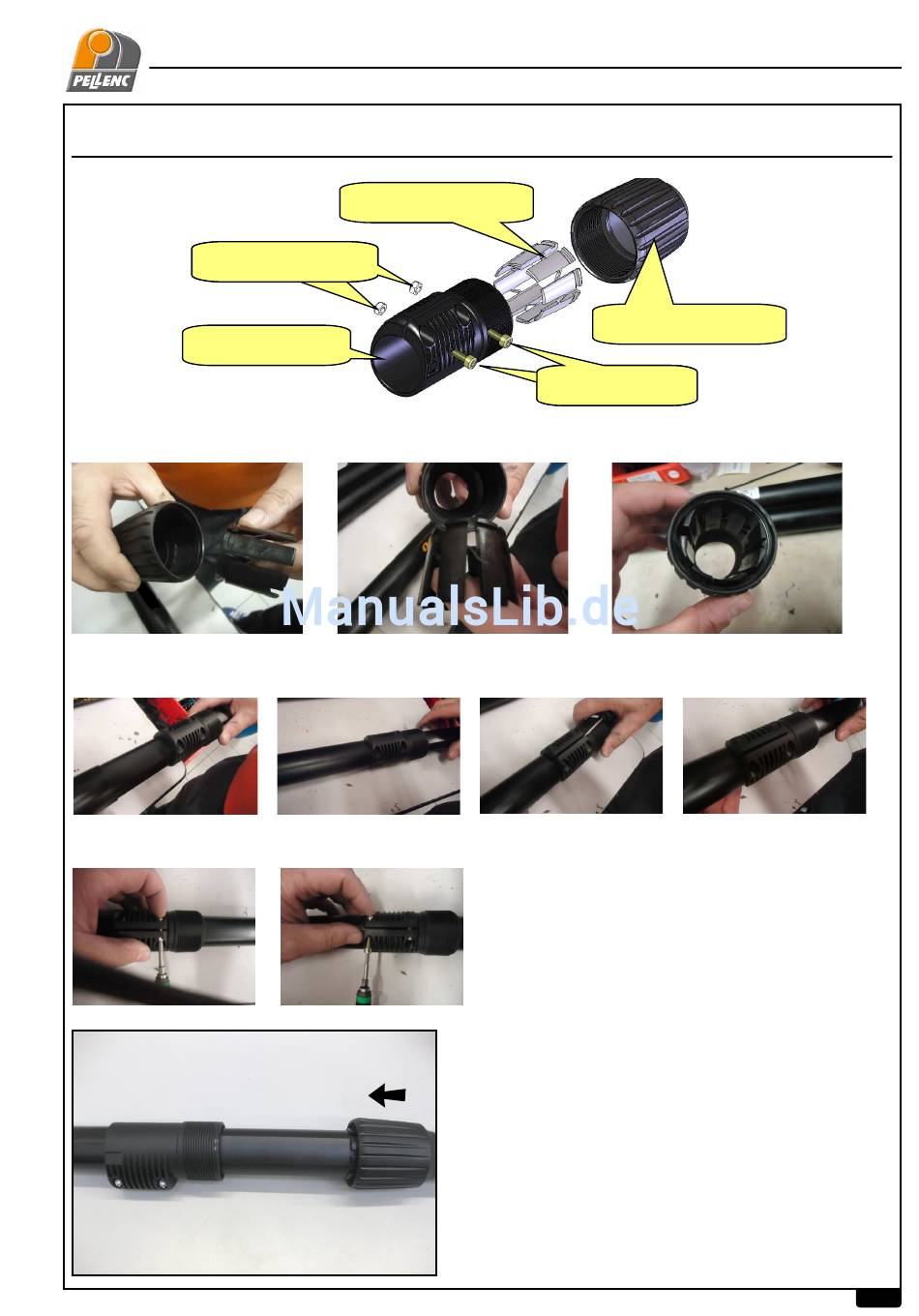 PELLENC

ManualsLib.de