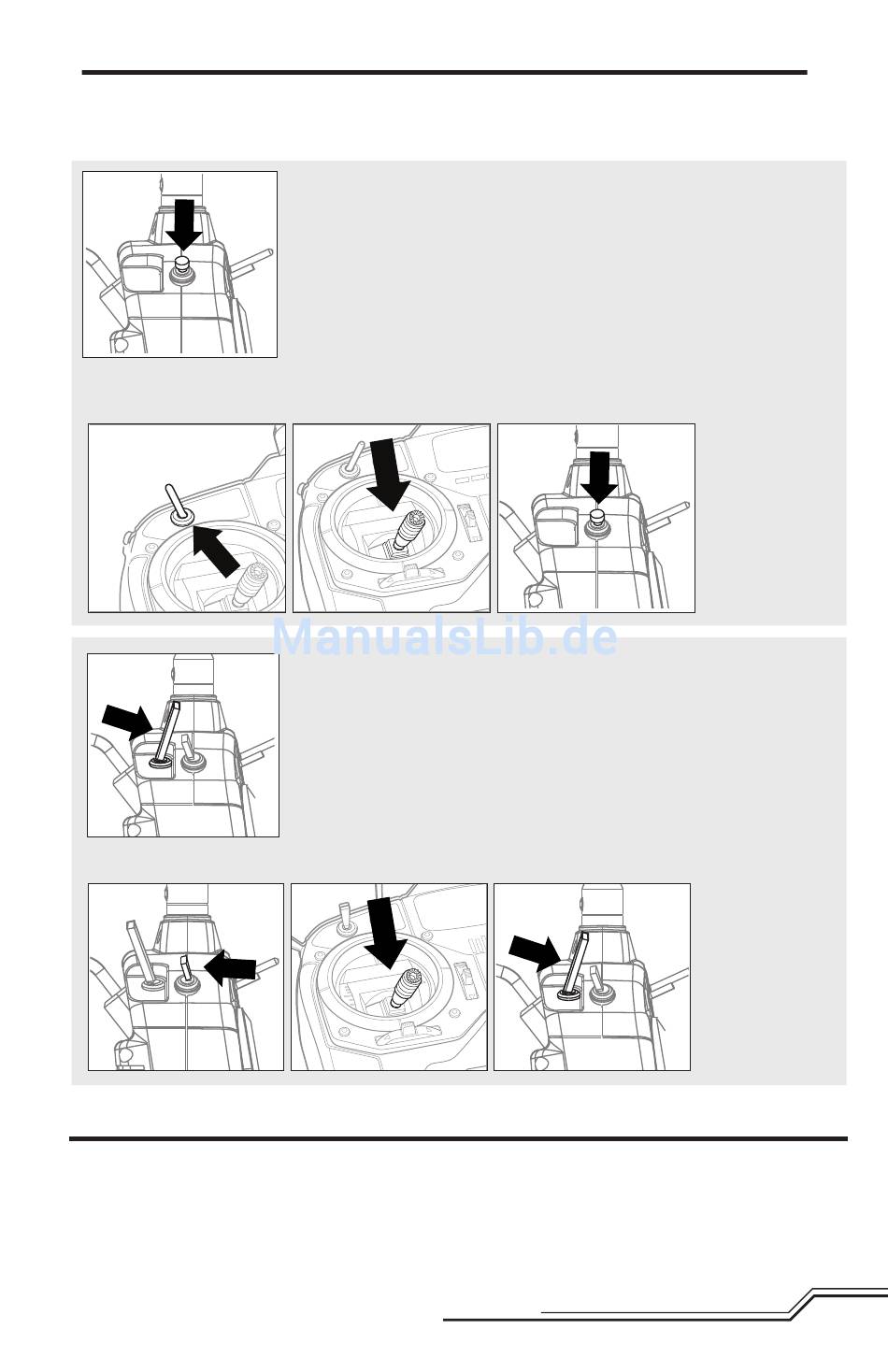 ManualsLib.de