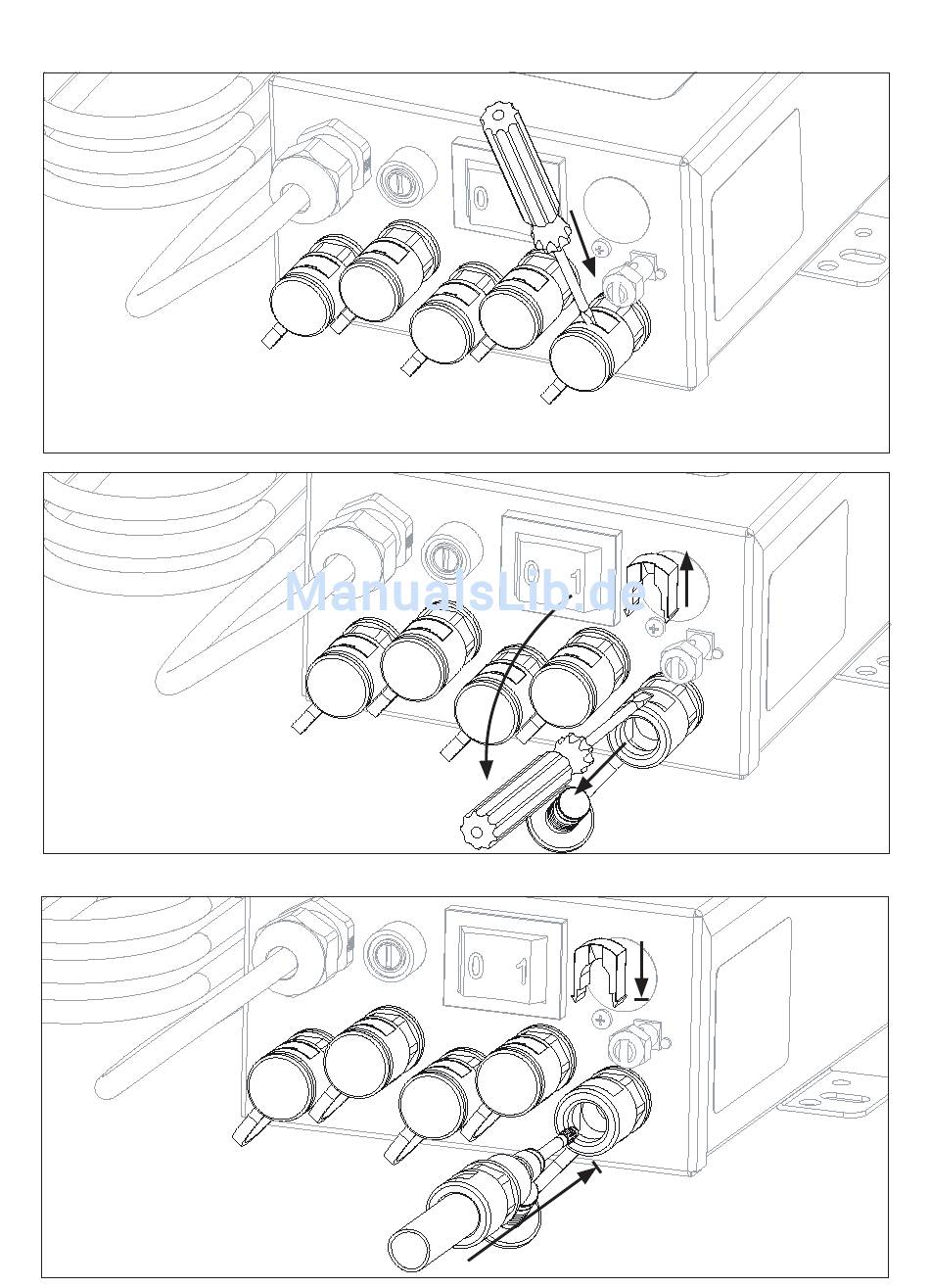 0

0 1

ManualsLib.de

0 1