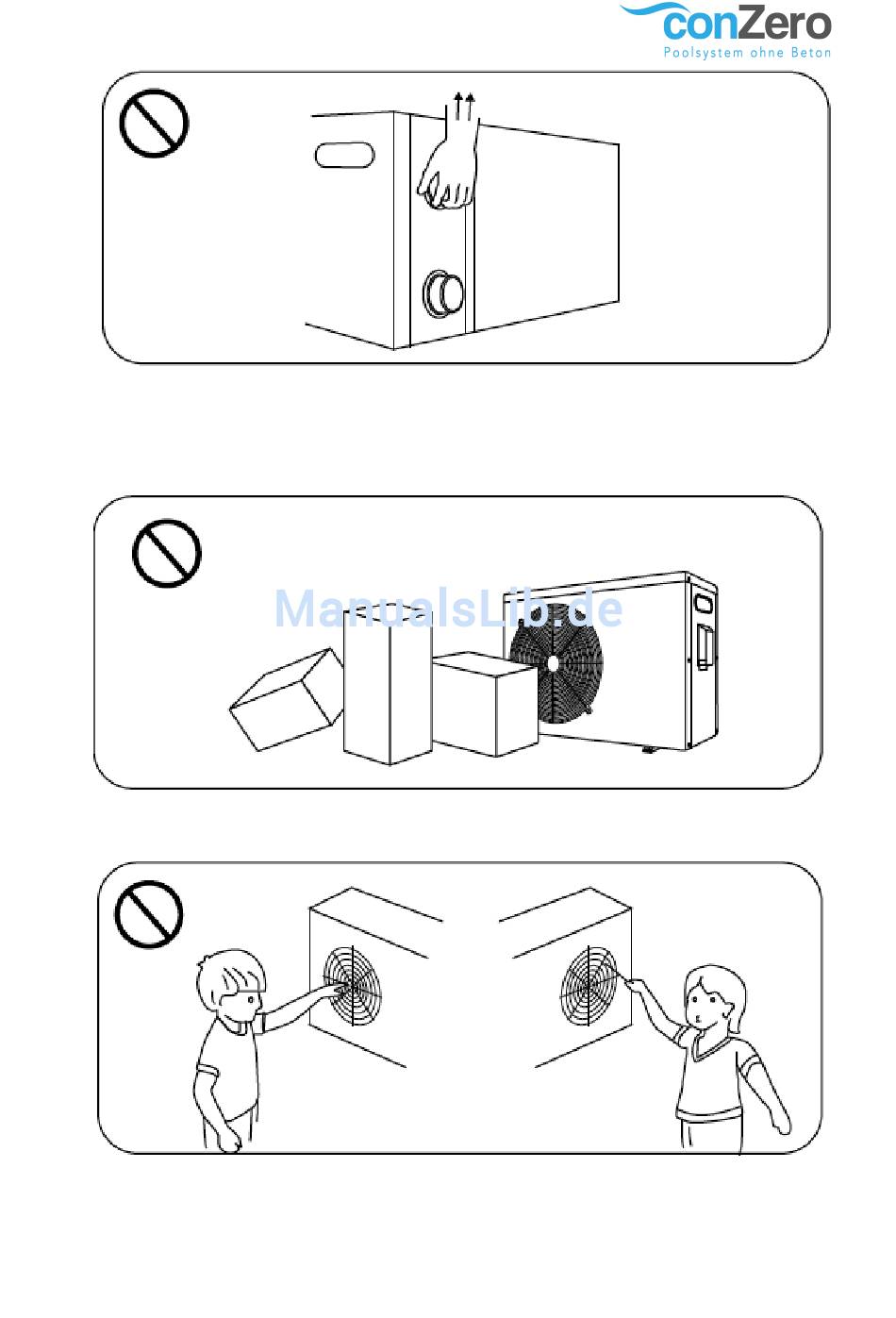 conZero
Poolsystem ohne Beton

ManualsLib.de