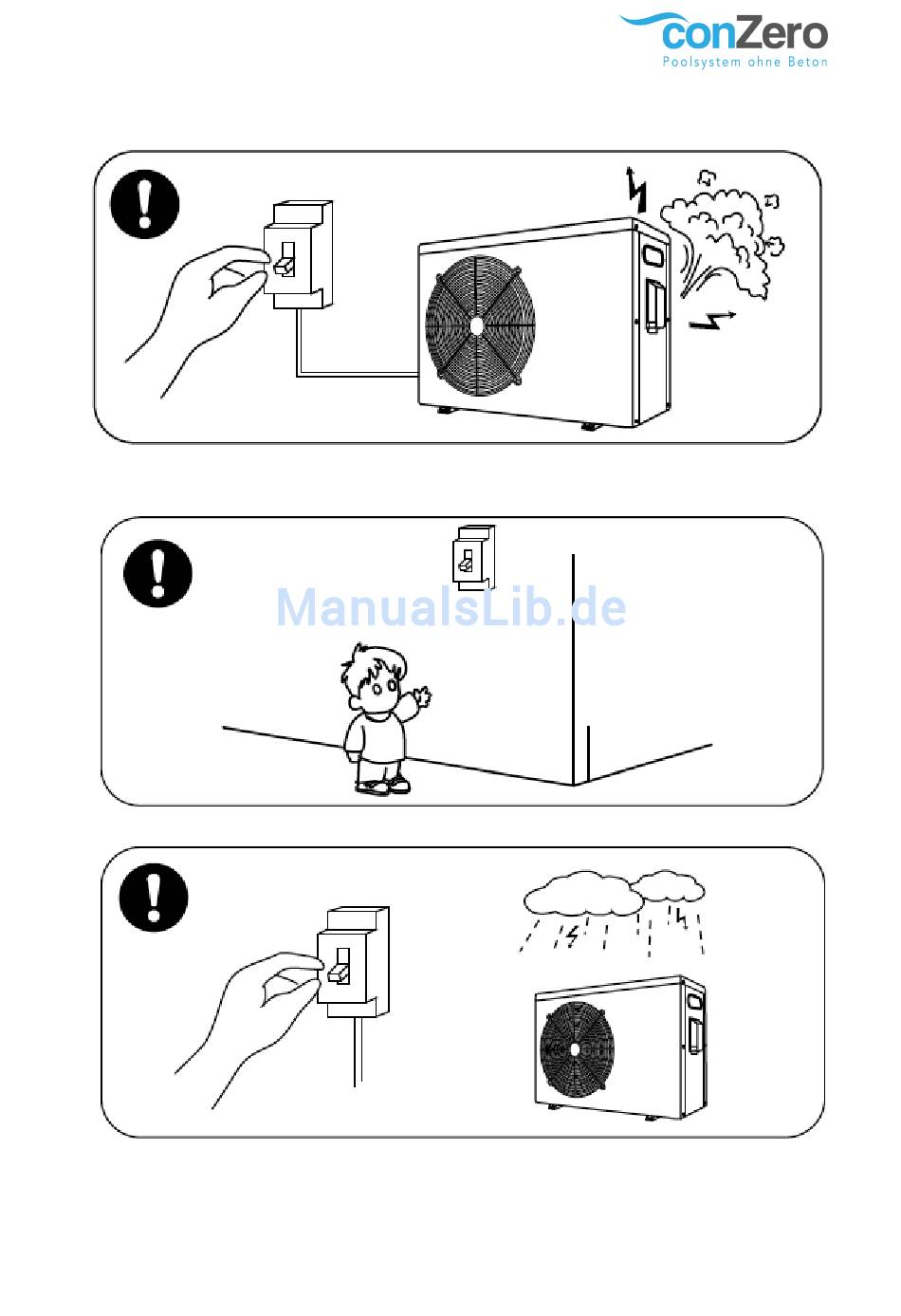 conZero
Poolsystem ohne Beton

ManualsLib.de