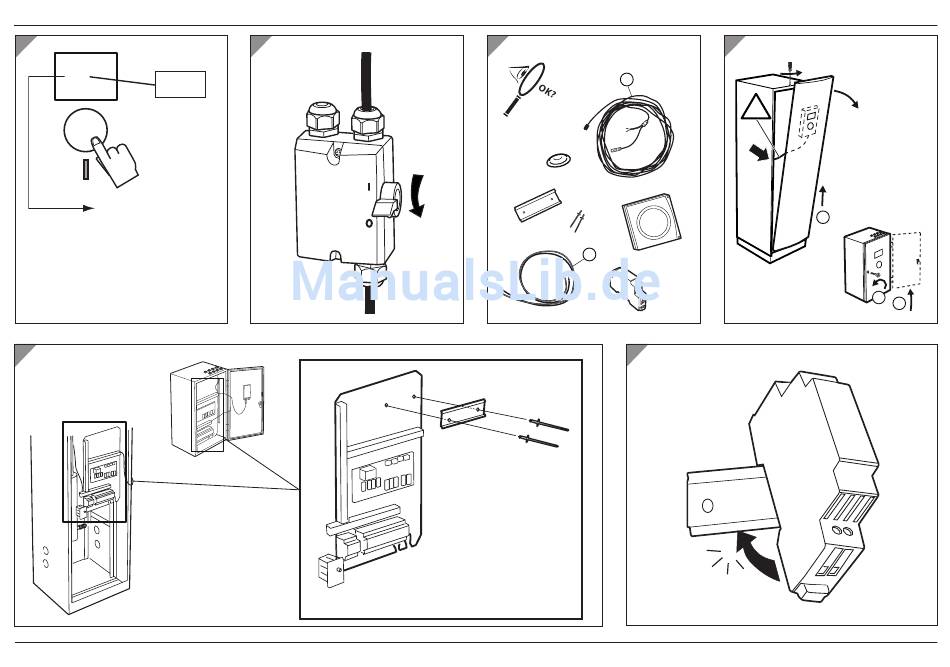 OK?

ManualsLib.de