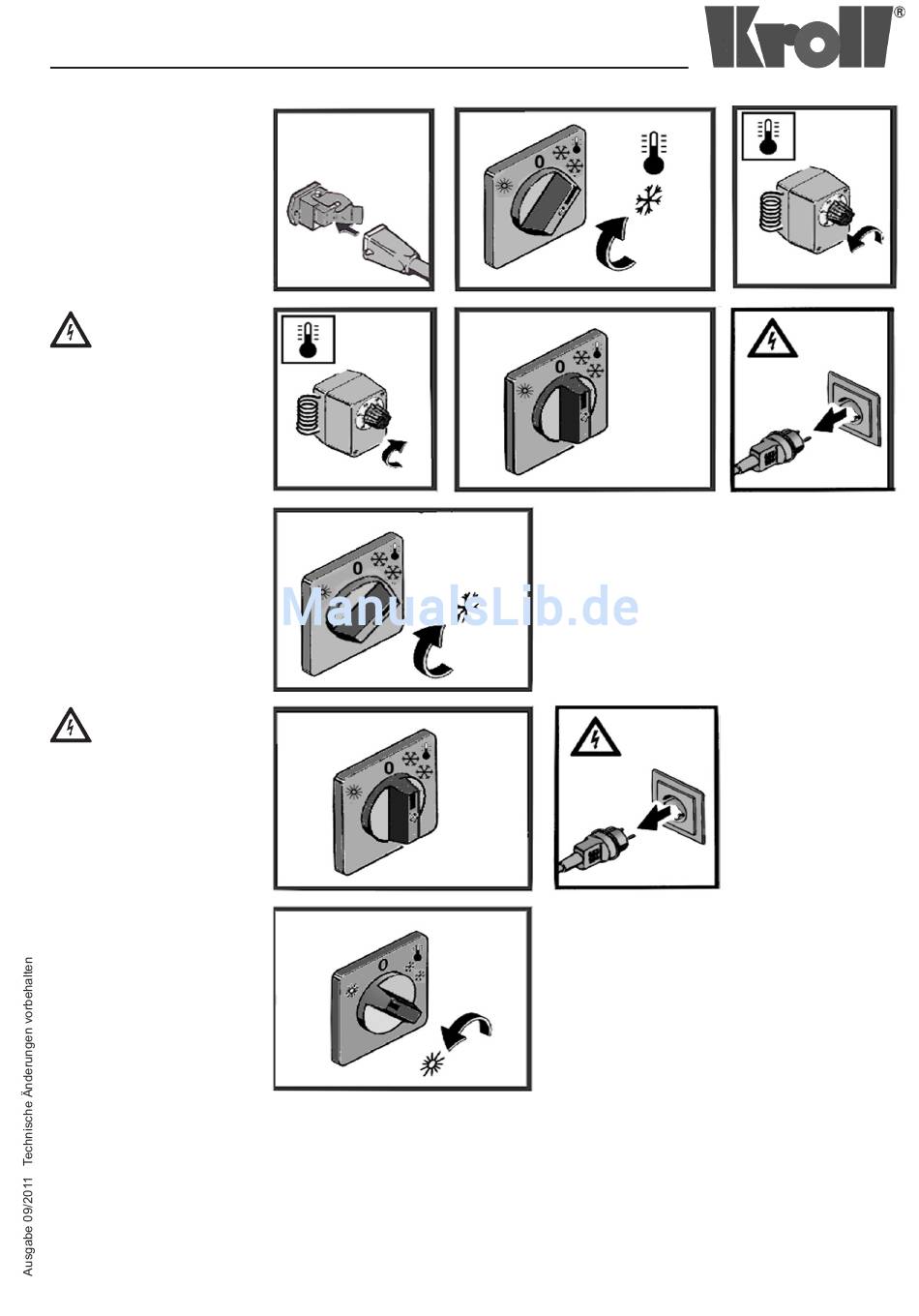 Kroll®

0

0

0

ManualsLib.de

0

0

Ausgabe 09/2011 Technische Änderungen vorbehalten