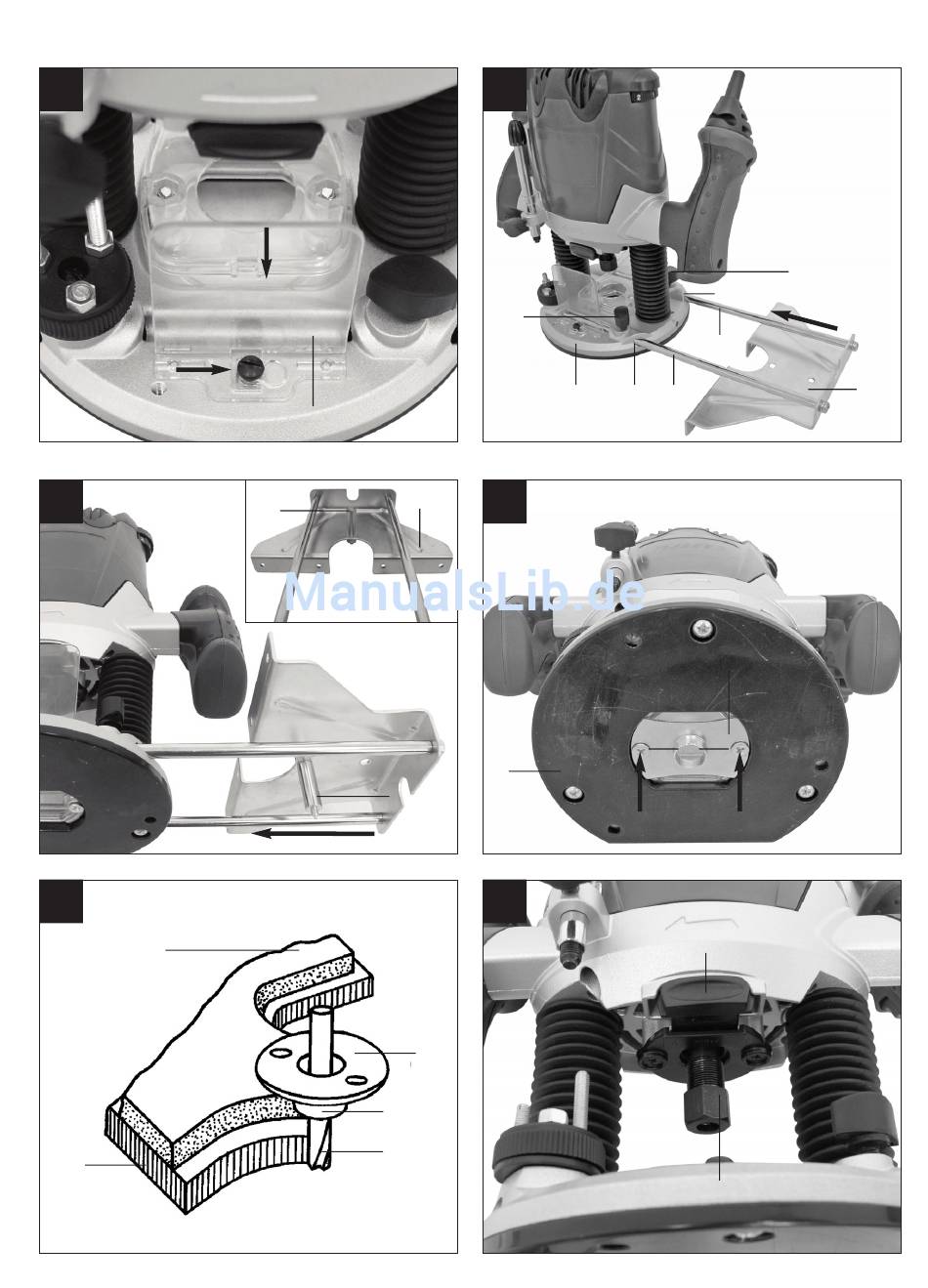 ManualsLib.de