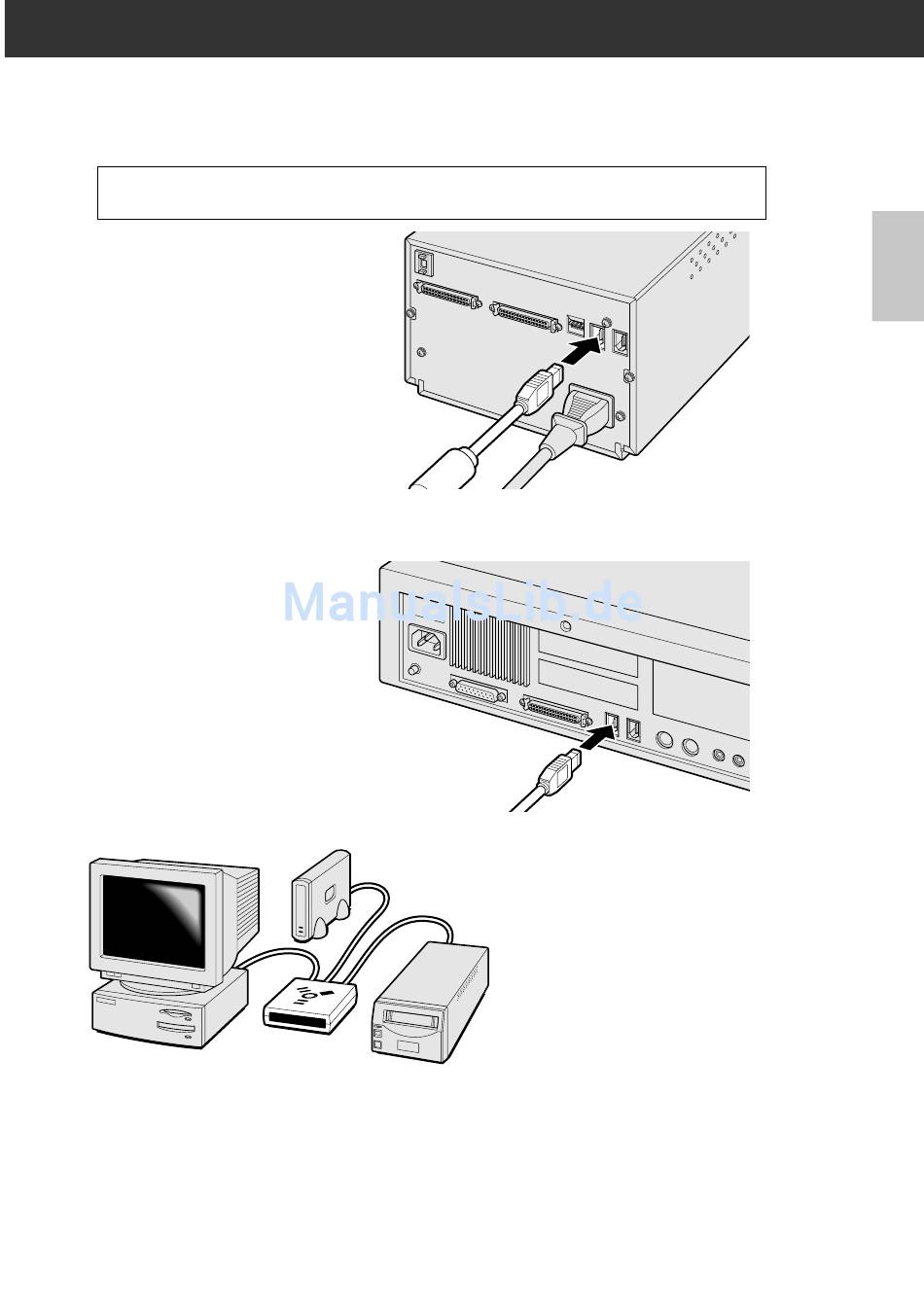 ManualsLib.de