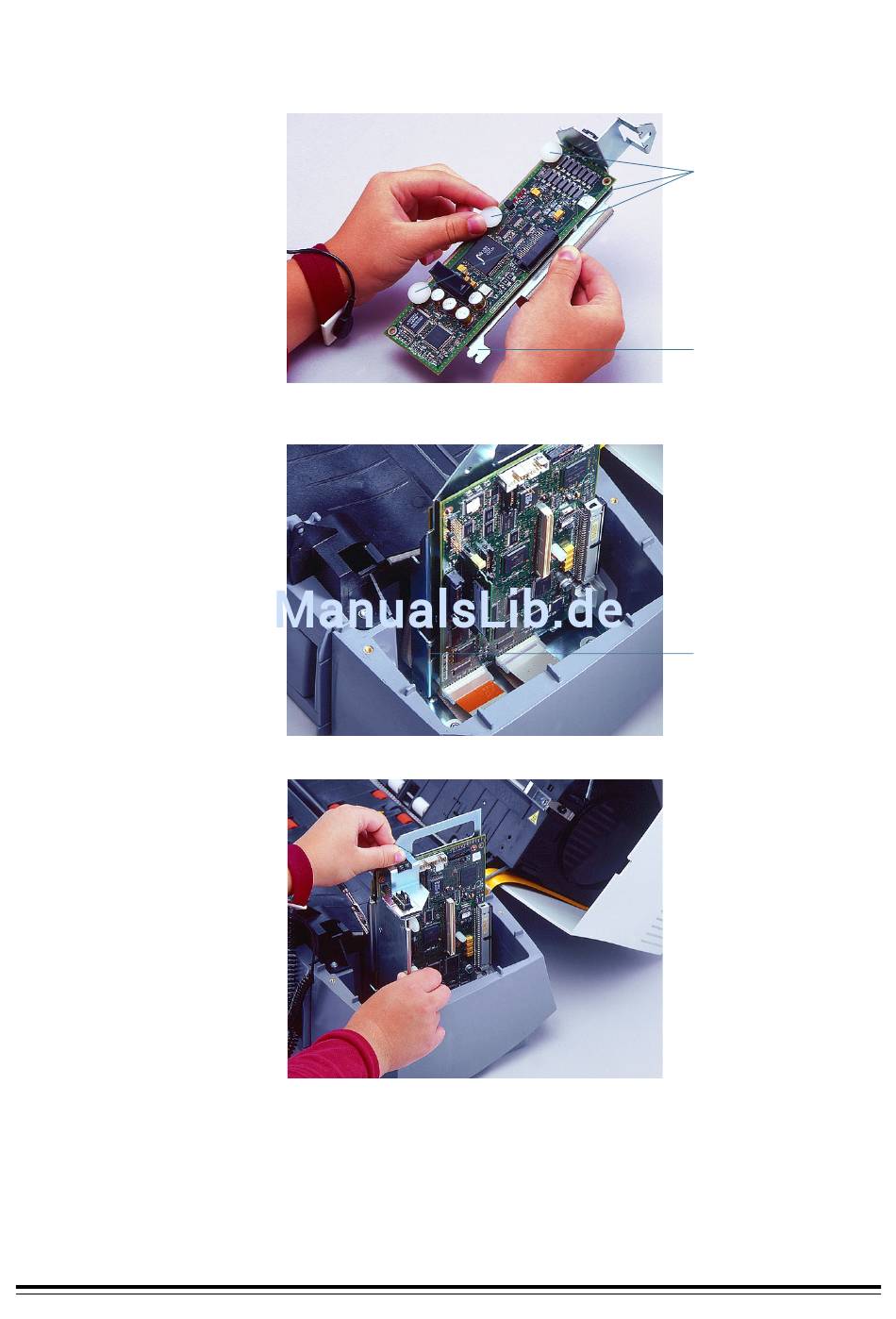 ManualsLib.de