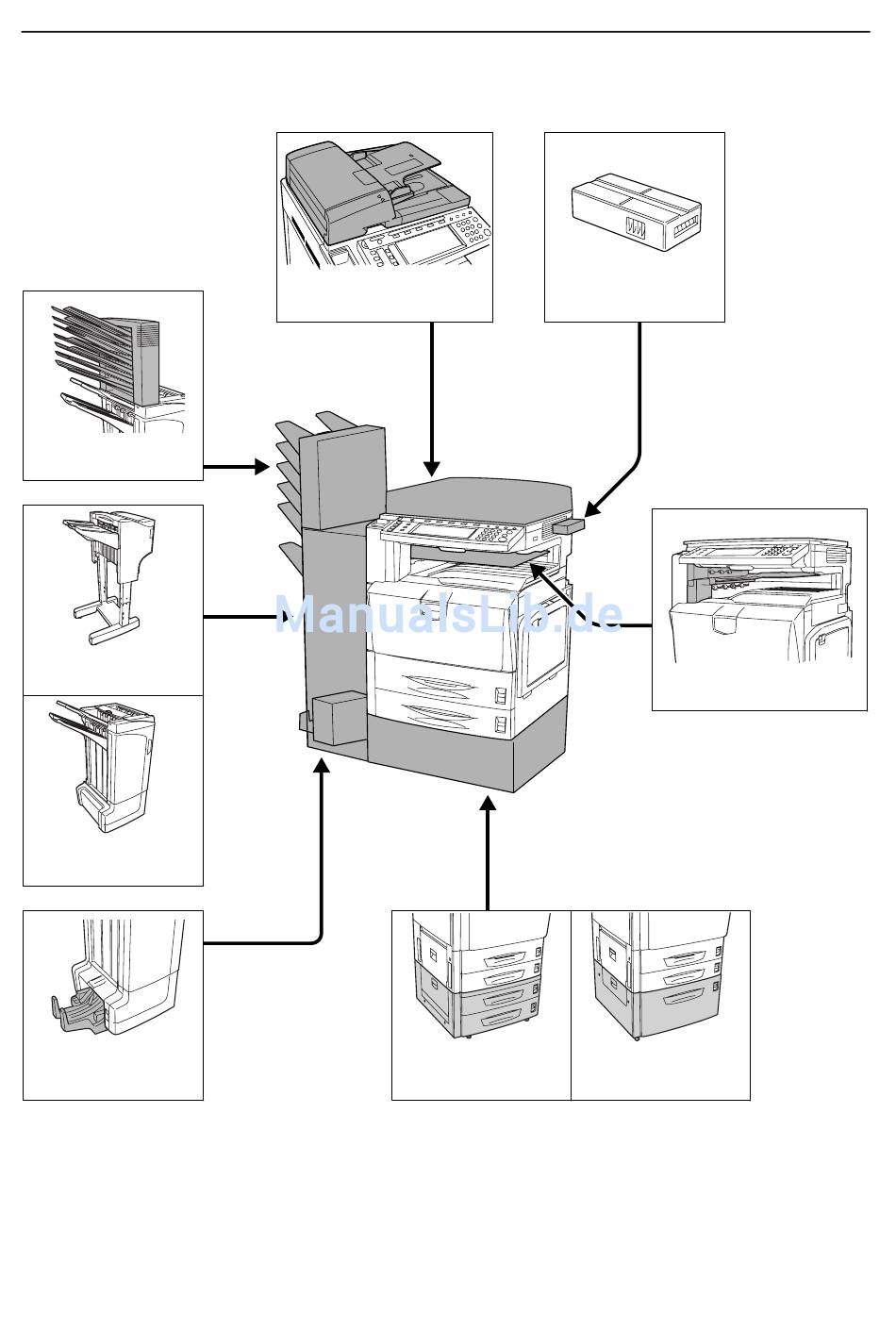 ManualsLib.de