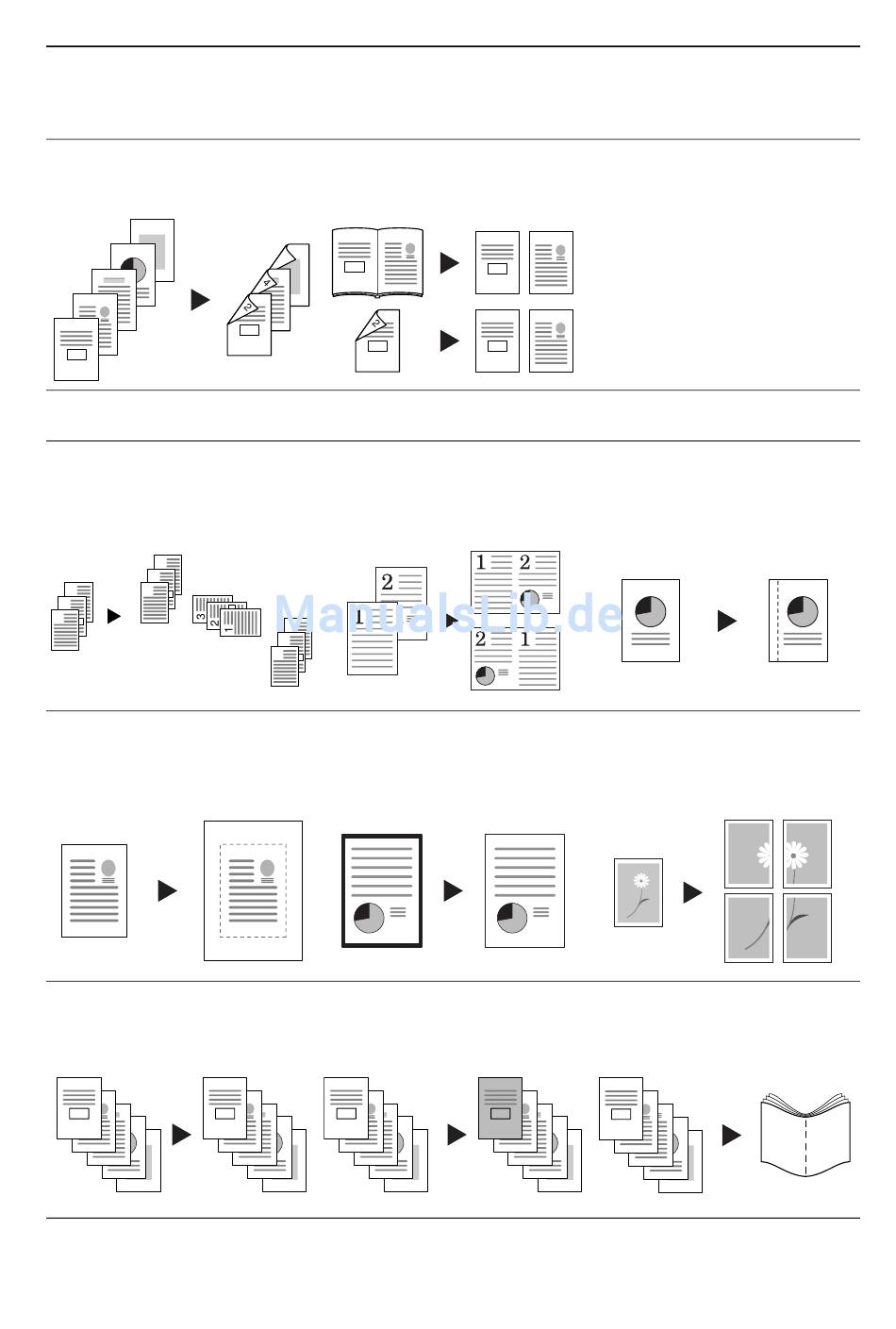 ManualsLib.de