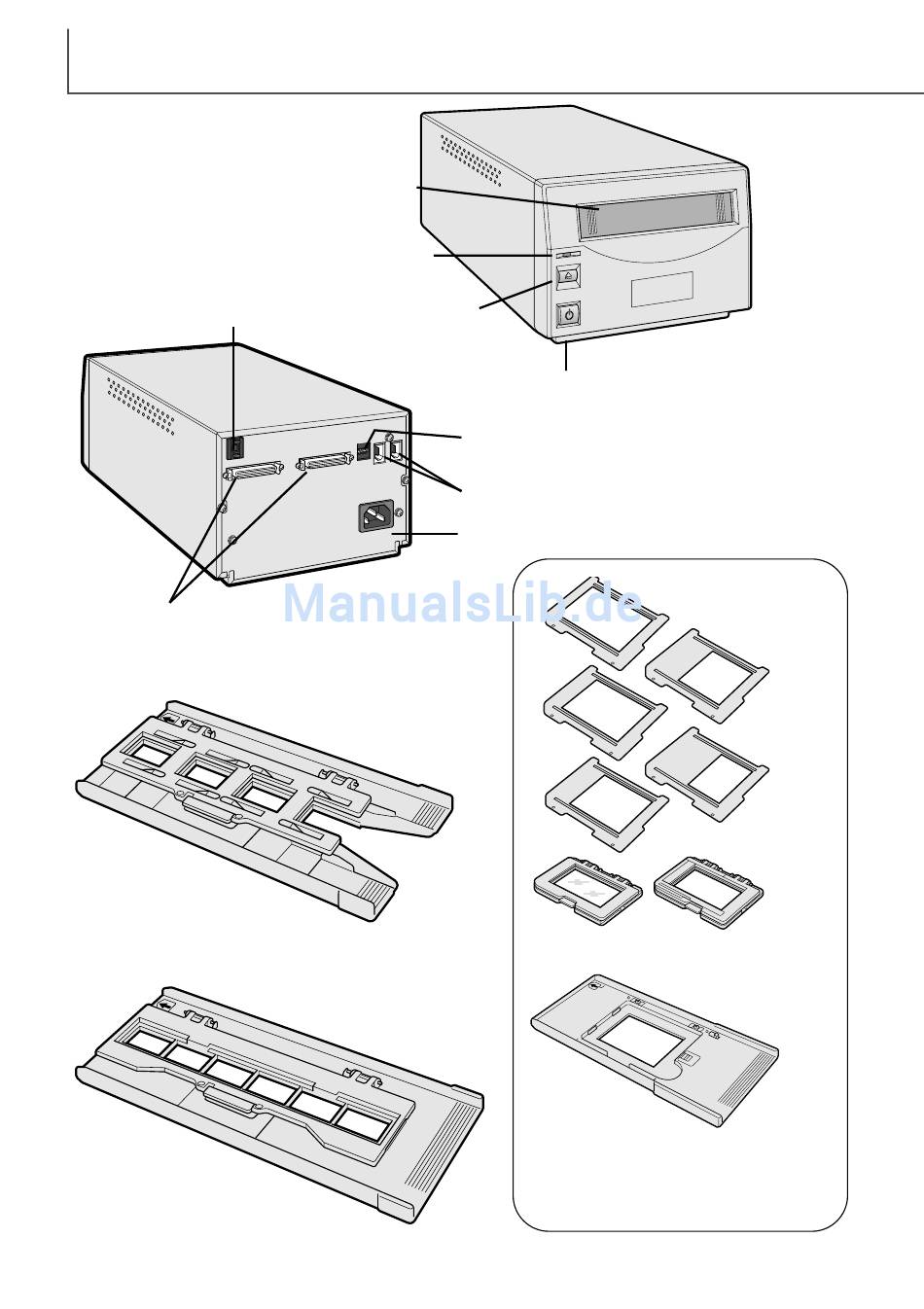 ManualsLib.de