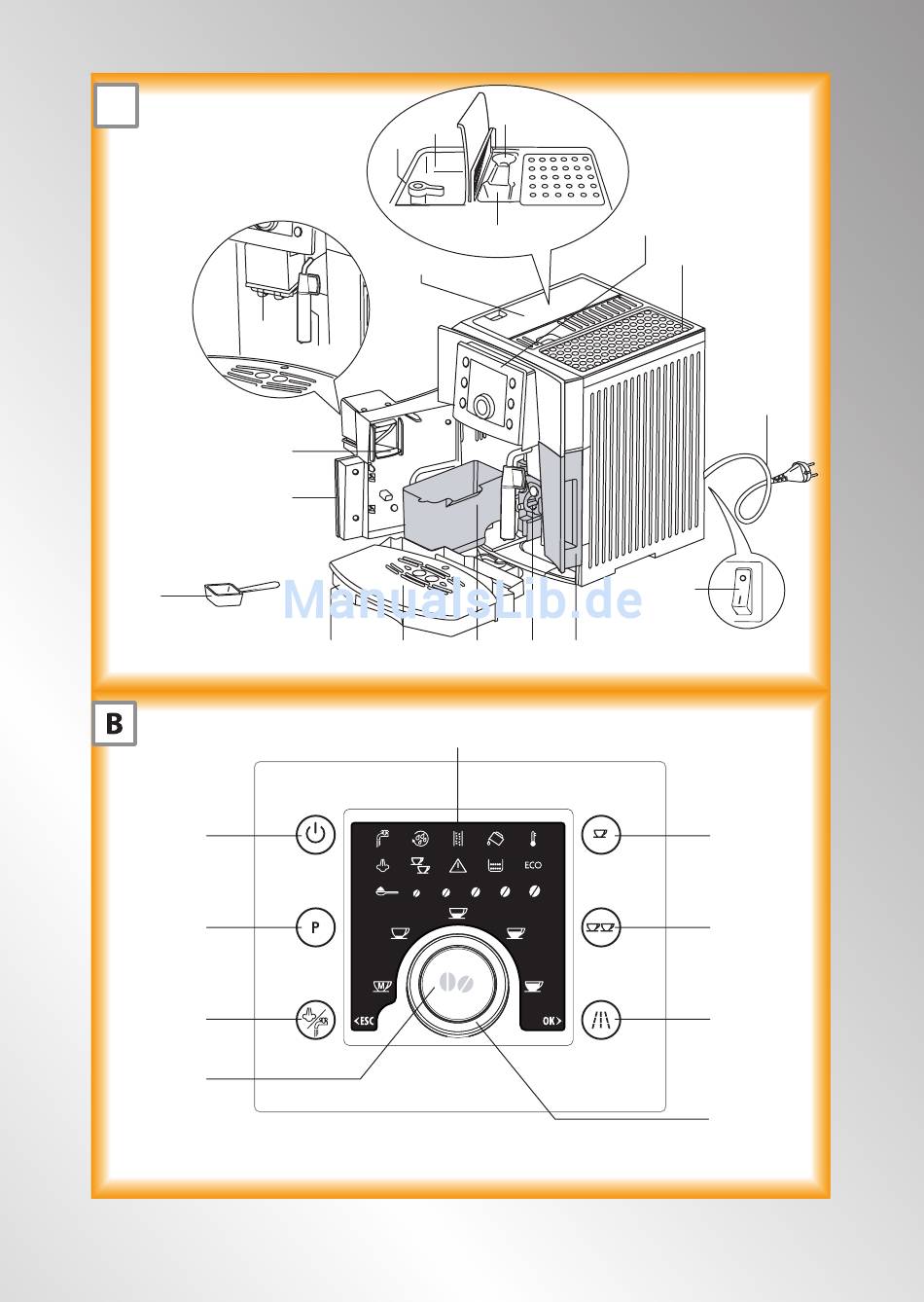 ManualsLib.de

B

ECO

P

<ESC

OK>