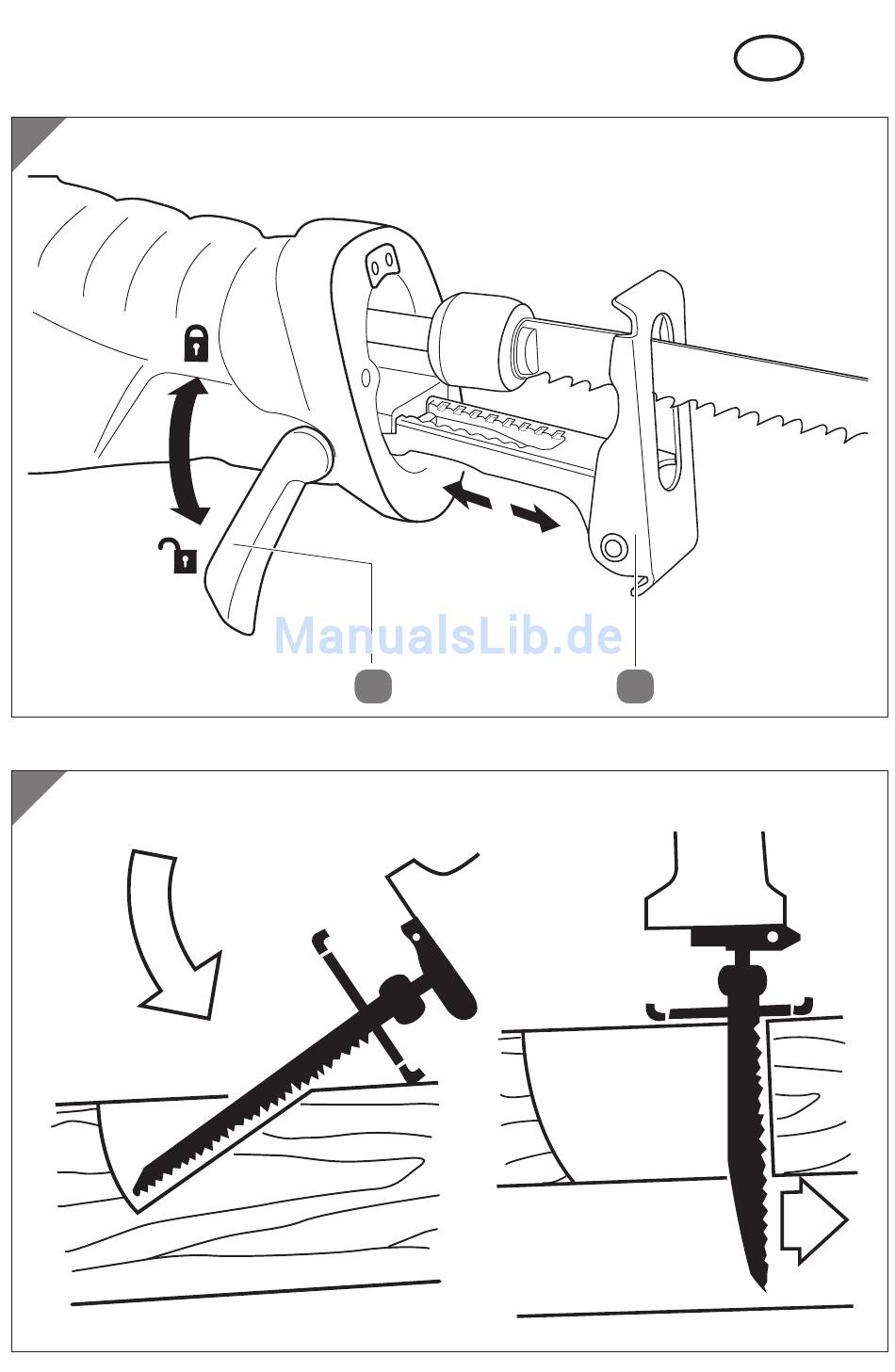 ManualsLib.de