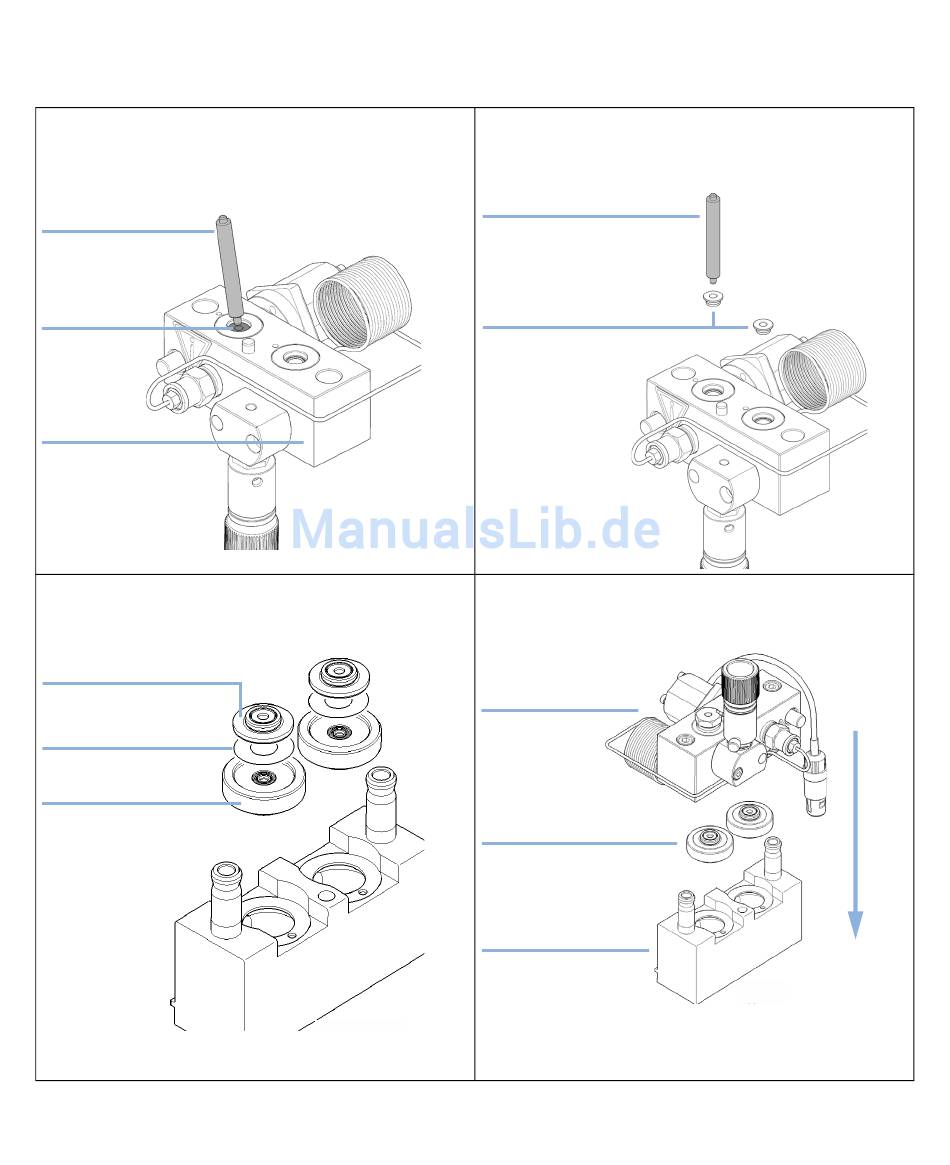 ManualsLib.de