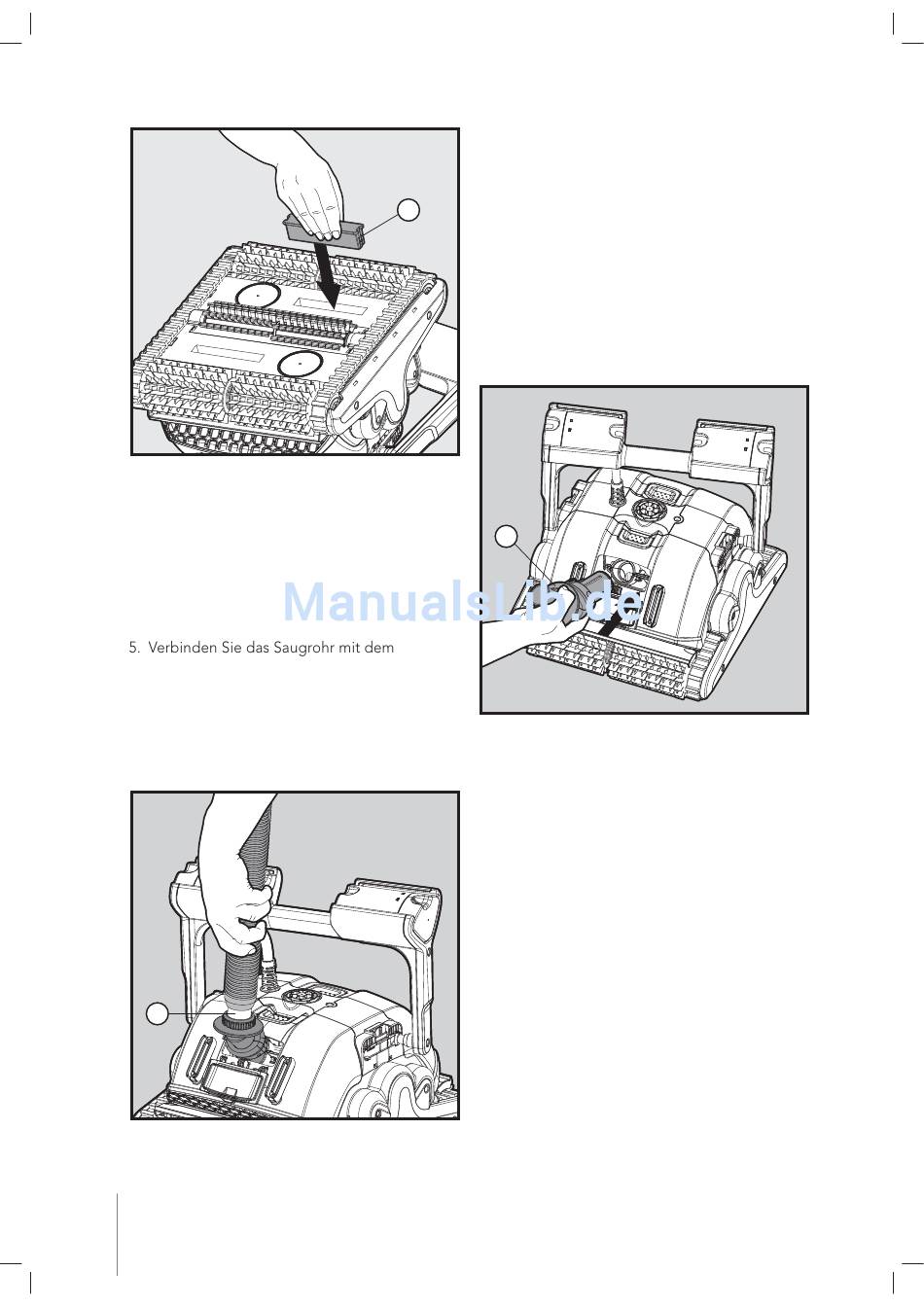 ManualsLib.de

5. Verbinden Sie das Saugrohr mit dem