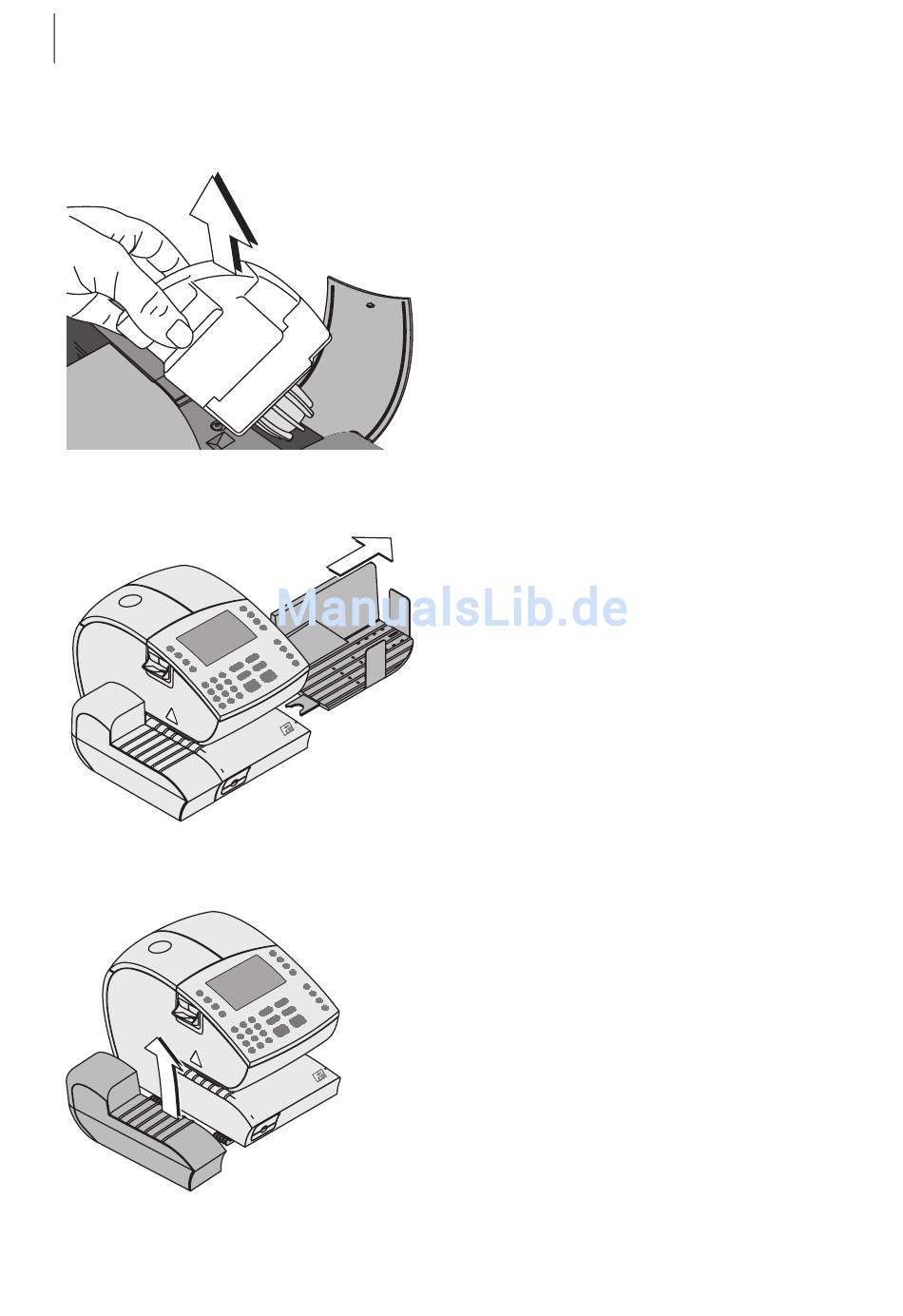 ManualsLib.de