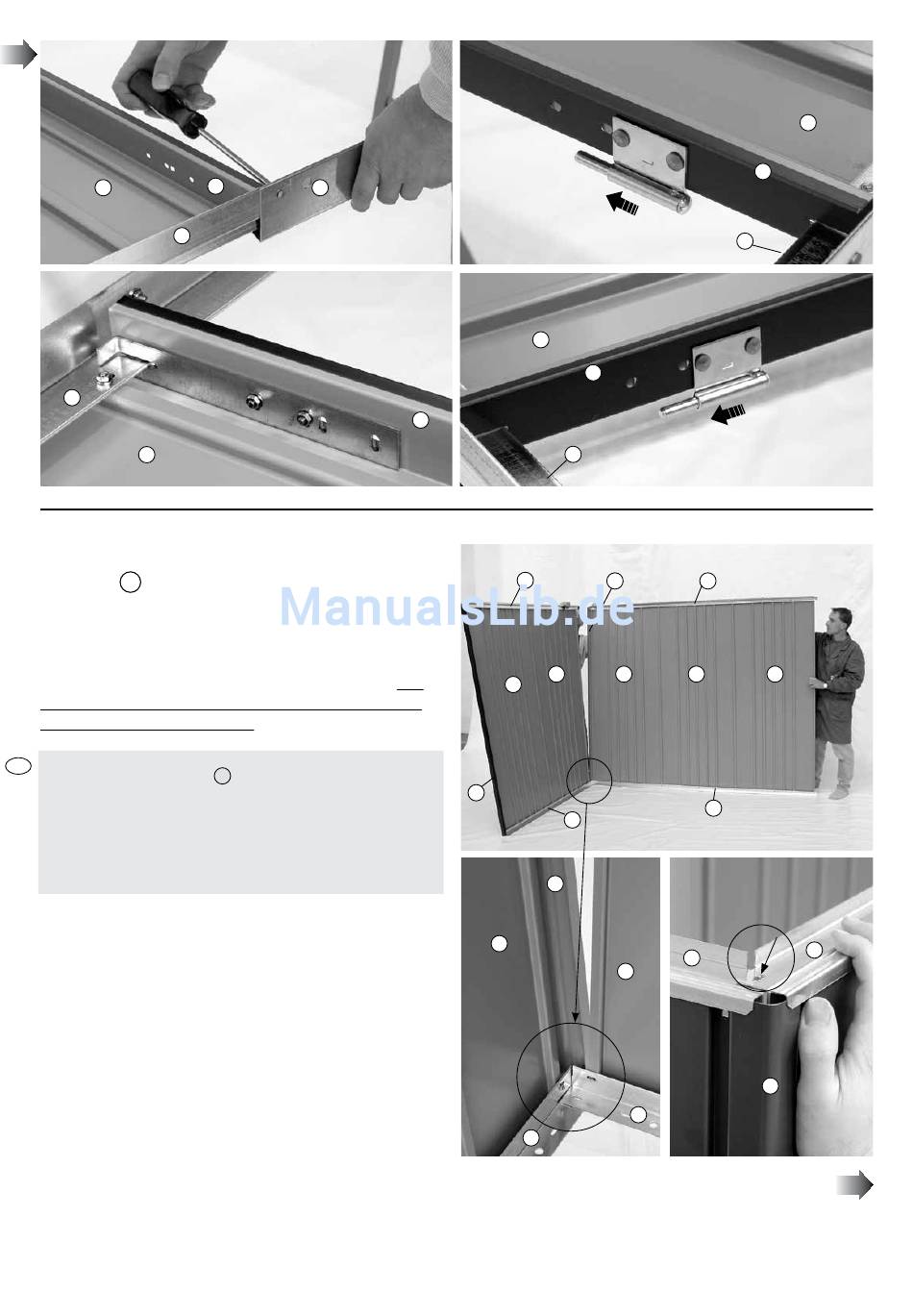 ManualsLib.de