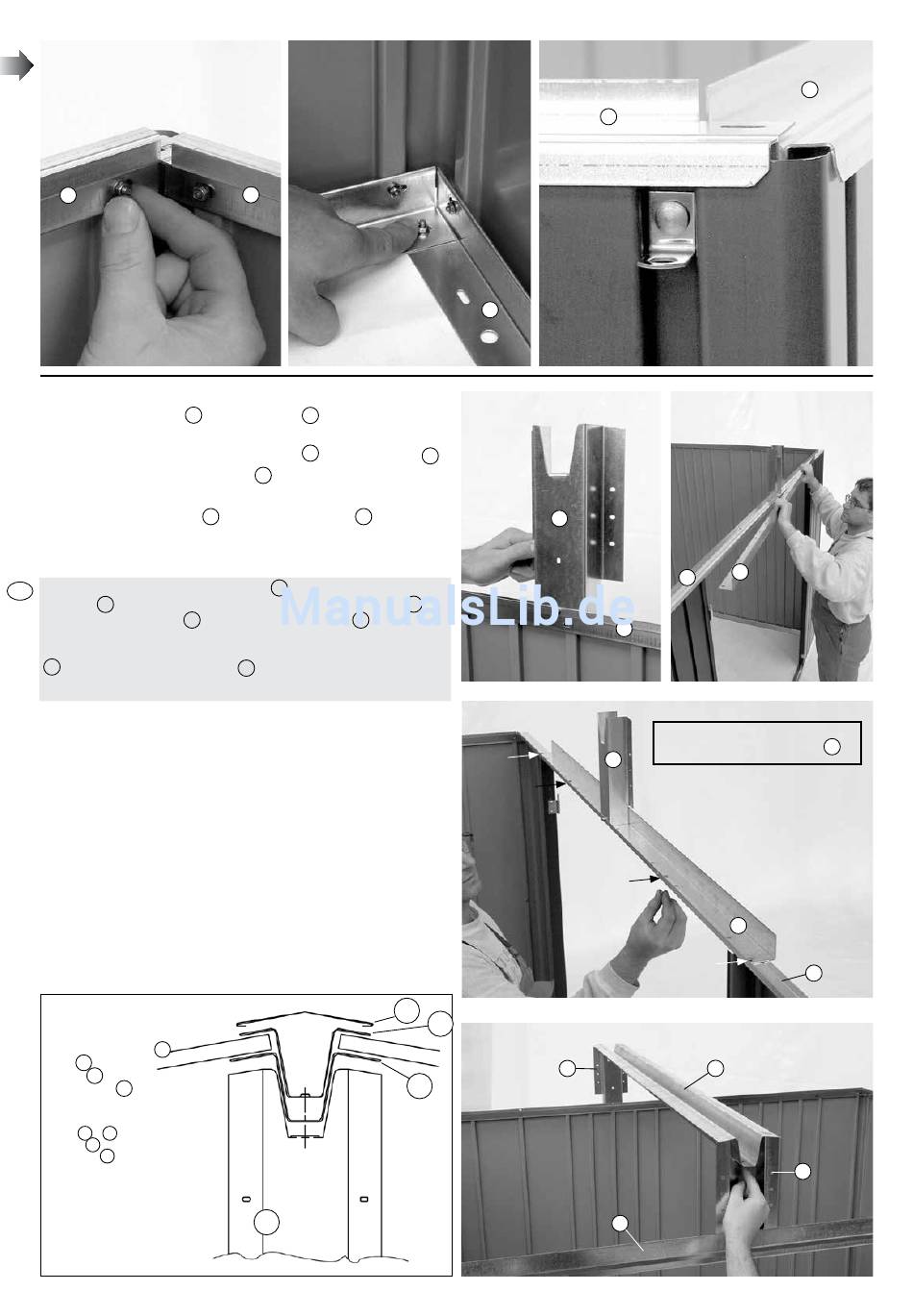 ManualsLib.de