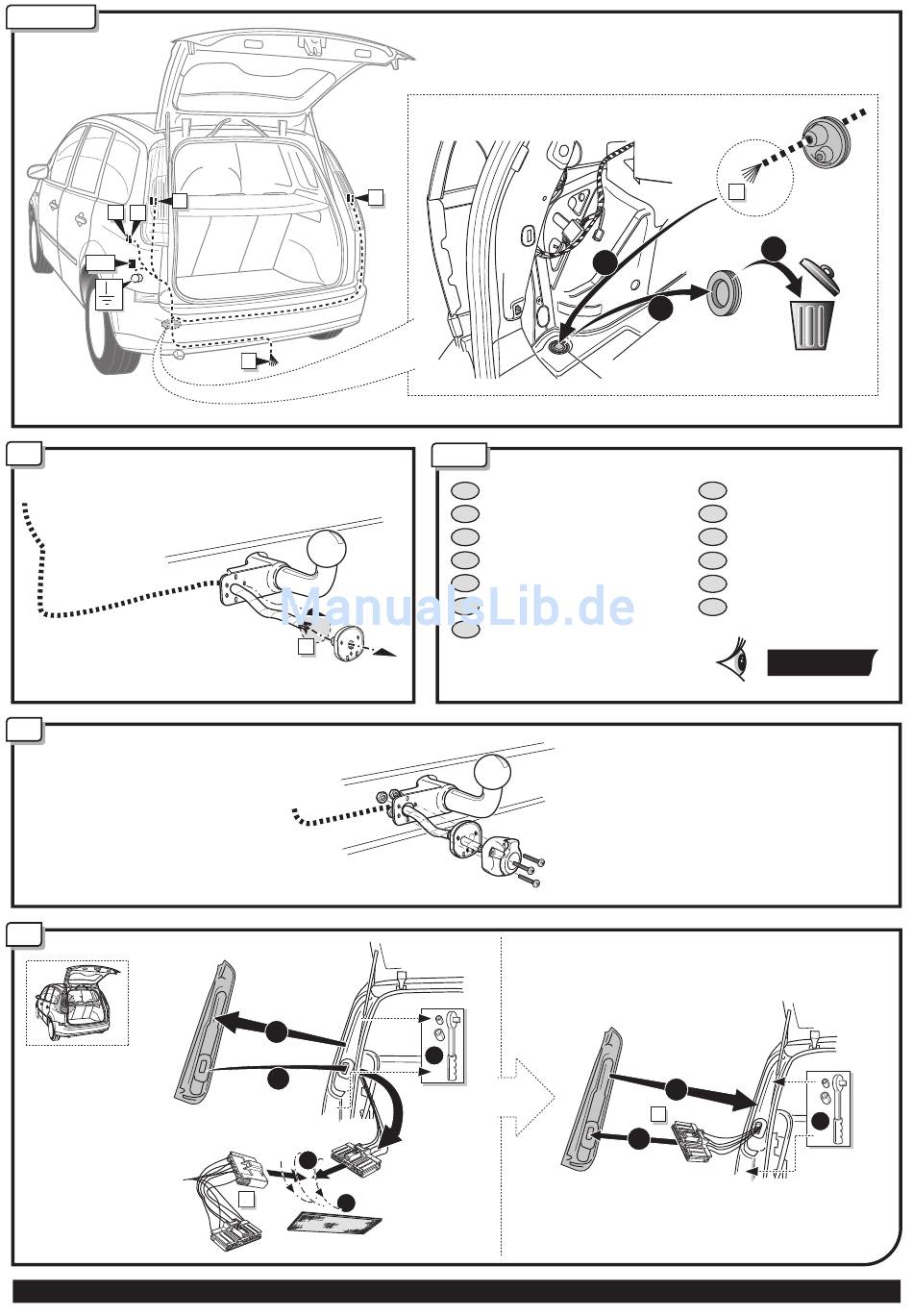 ManualsLib.de