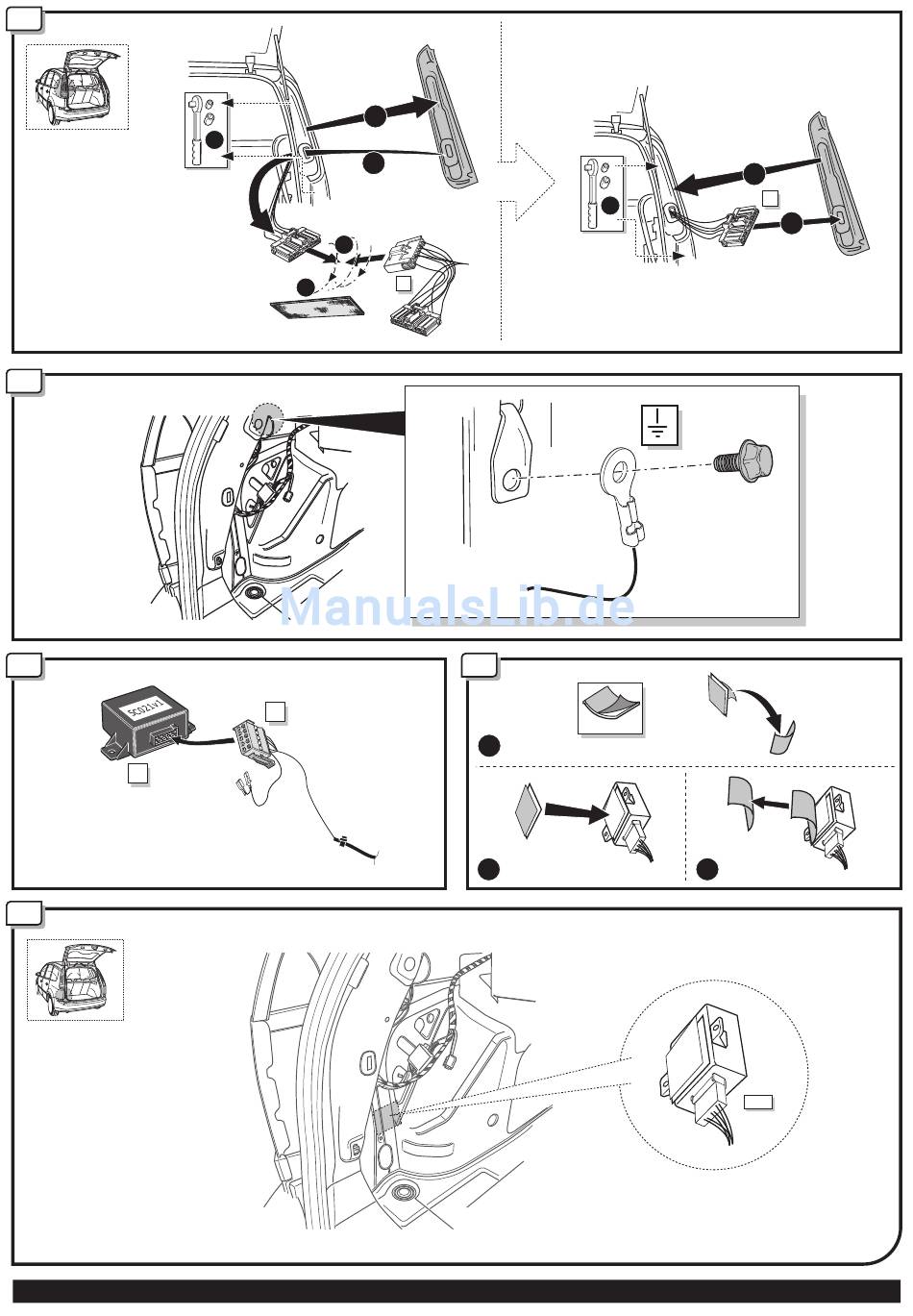 ManualsLib.de

SC021V1