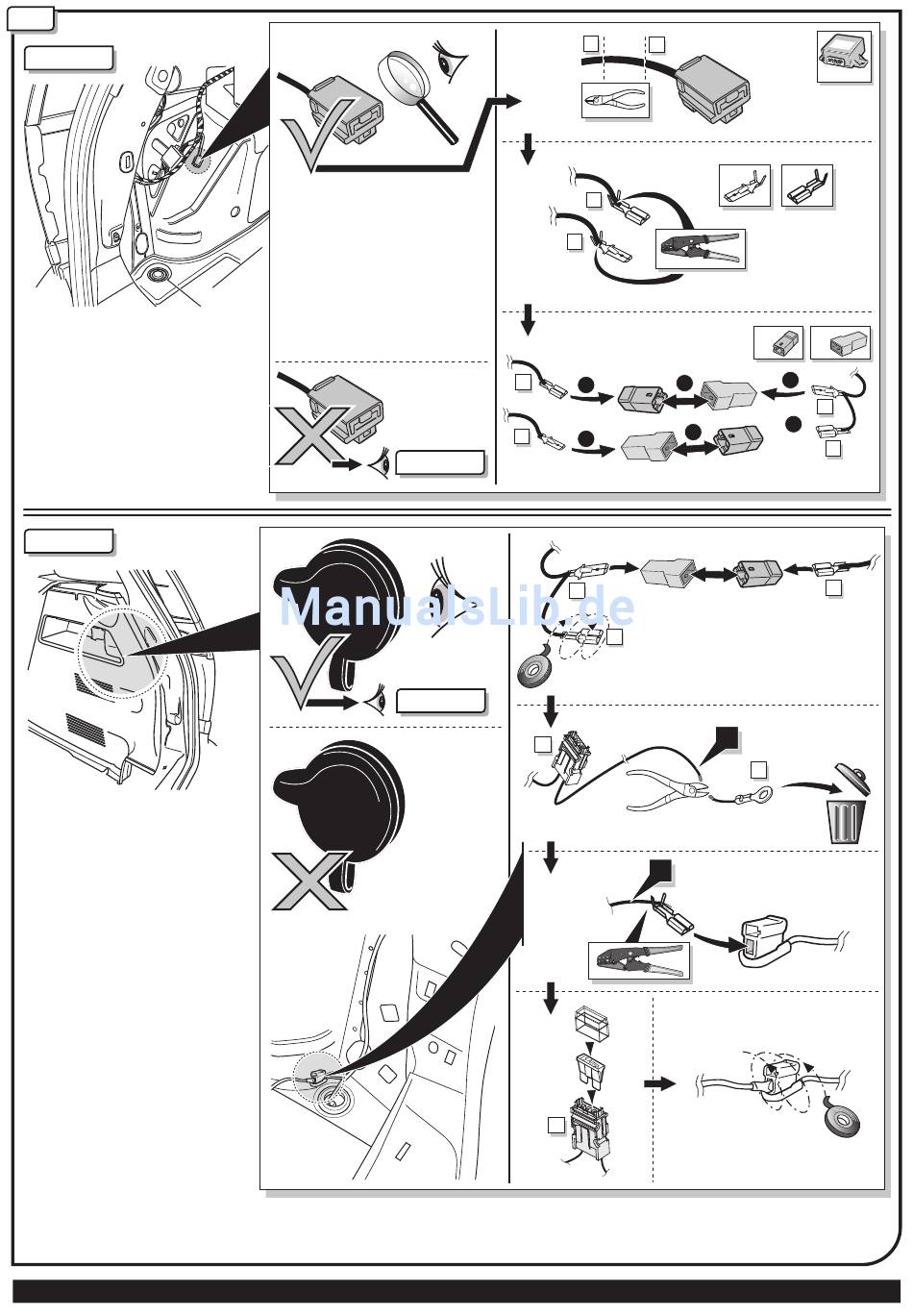 ManualsLib.de