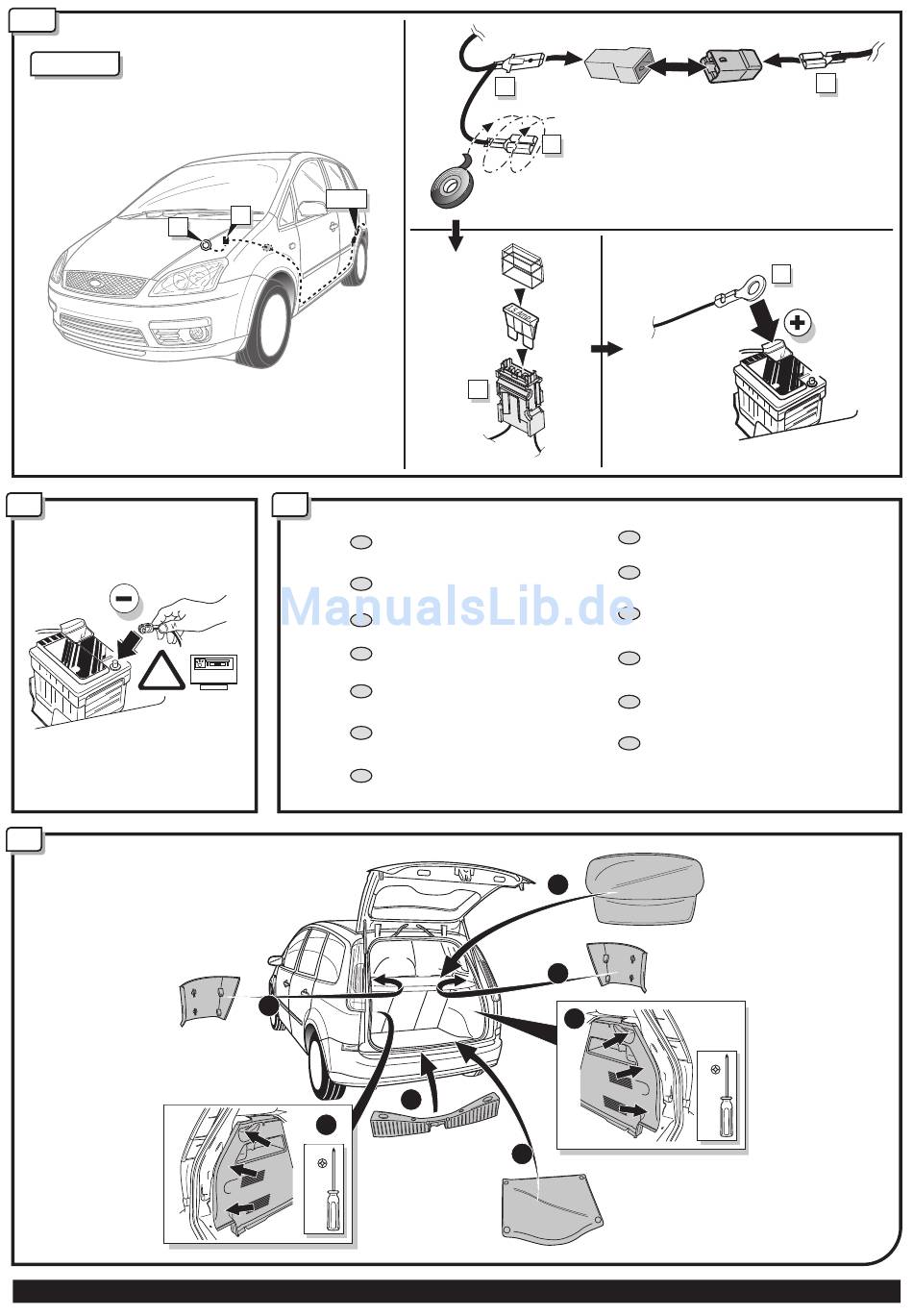 ManualsLib.de