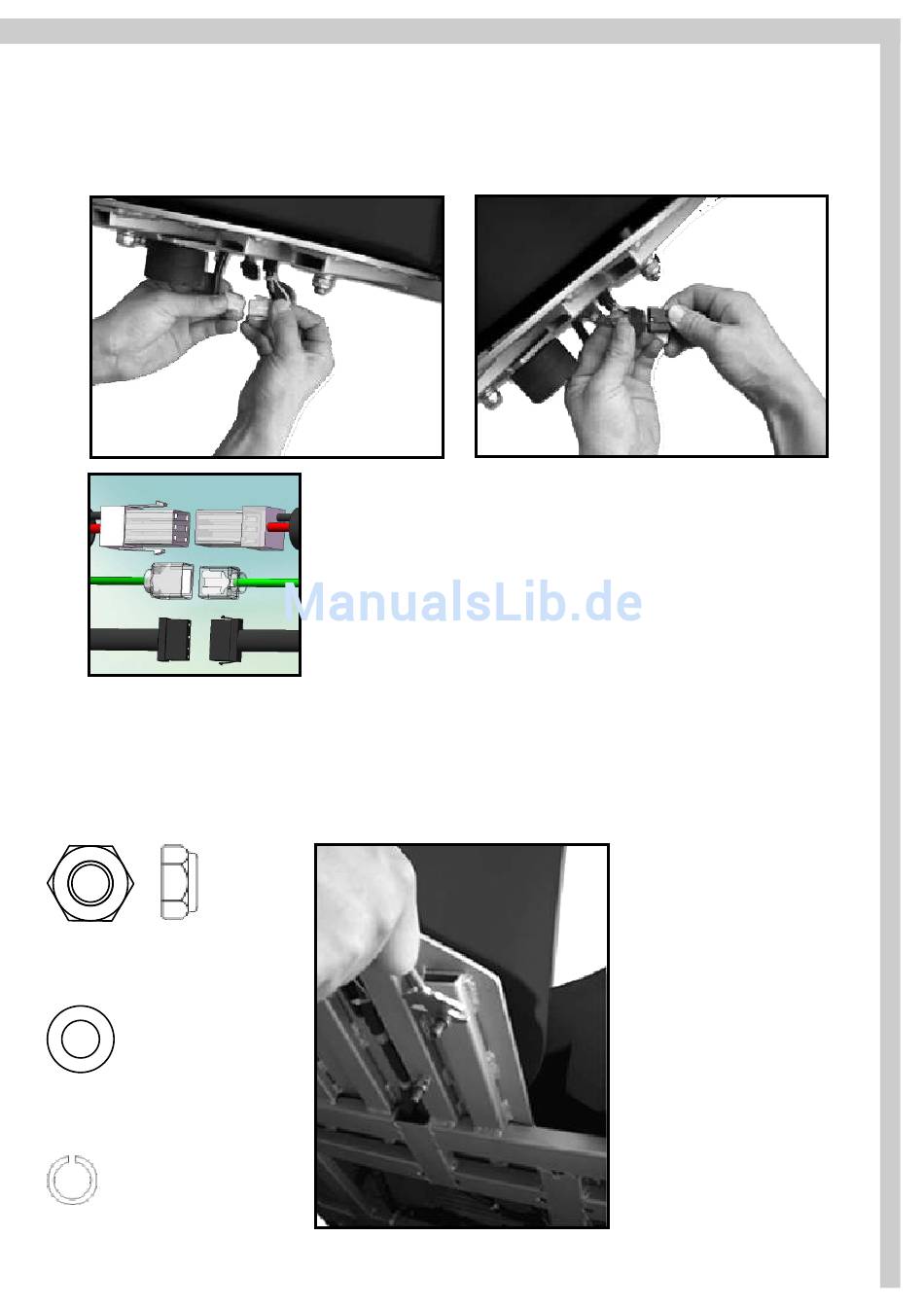 ManualsLib.de