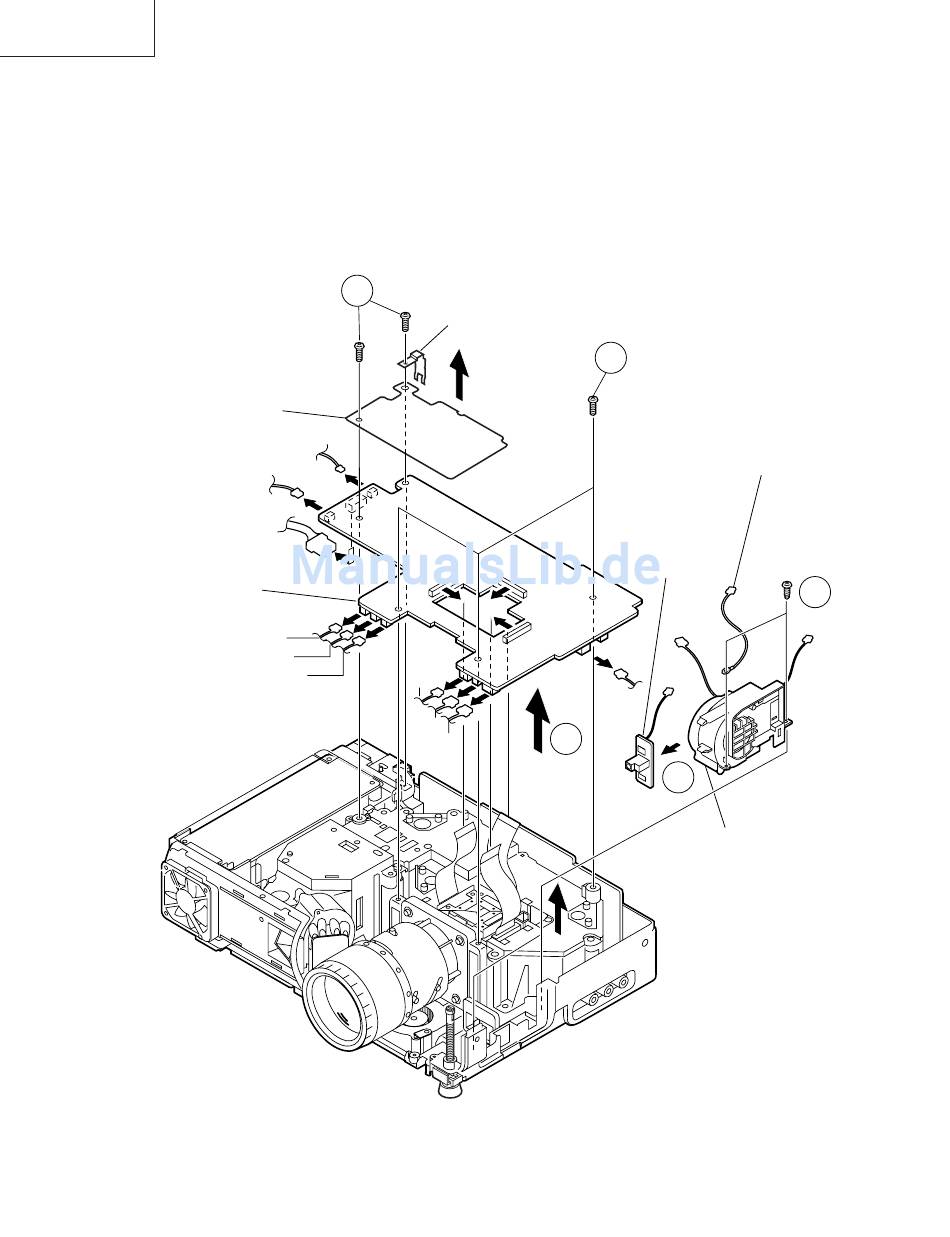 ManualsLib.de